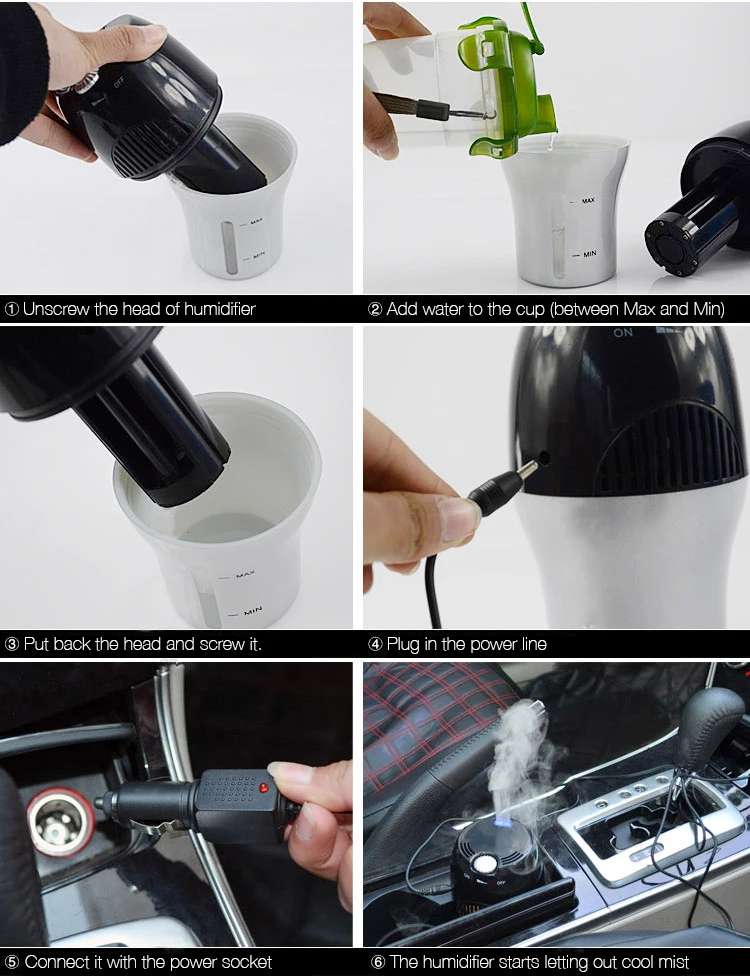 OFF

MAX

MIN

① Unscrew the head of humidifier

MAX

MIN

② Add water to the cup (between Max and Min)

MAX

MIN

③ Put back the head and screw it.

ON

④ Plug in the power line

⑤ Connect it with the power socket

⑥ The humidifier starts letting out cool mist