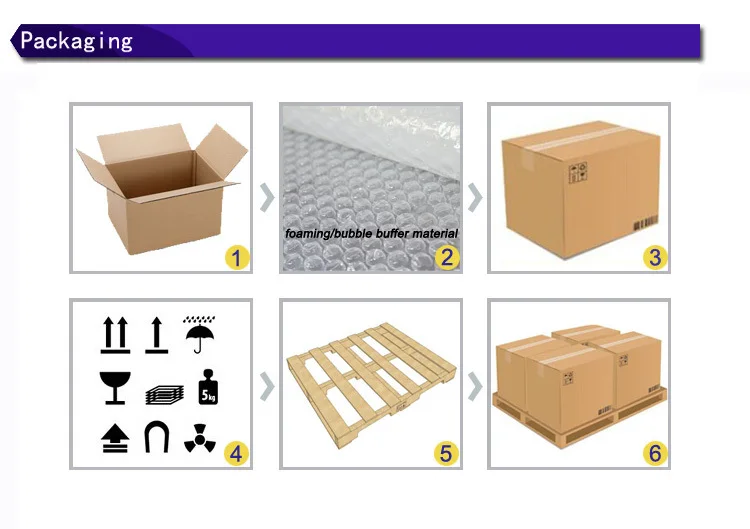 Packaging

1

foaming/bubble buffer material

2

3

5kg

4

5

6