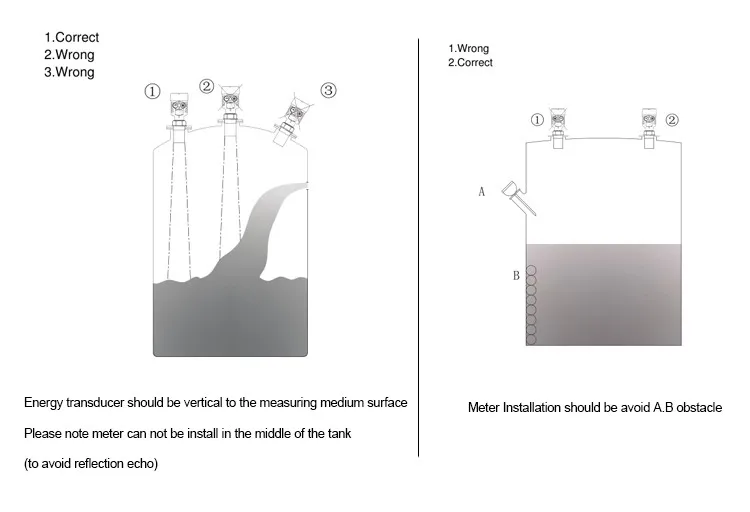 1.Correct
2.Wrong
3.Wrong

①
②
③

Energy transducer should be vertical to the measuring medium surface

Please note meter can not be install in the middle of the tank

(to avoid reflection echo)

1.Wrong
2.Correct

①
②

A

B

Meter Installation should be avoid A.B obstacle