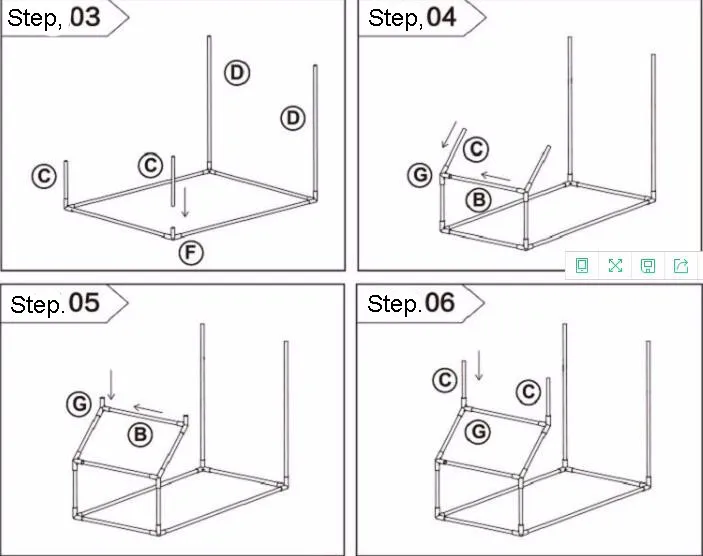 Step, 03

D

D

C

C

F

Step, 04

C

G

B

Step. 05

G

B

Step. 06

C

C

G