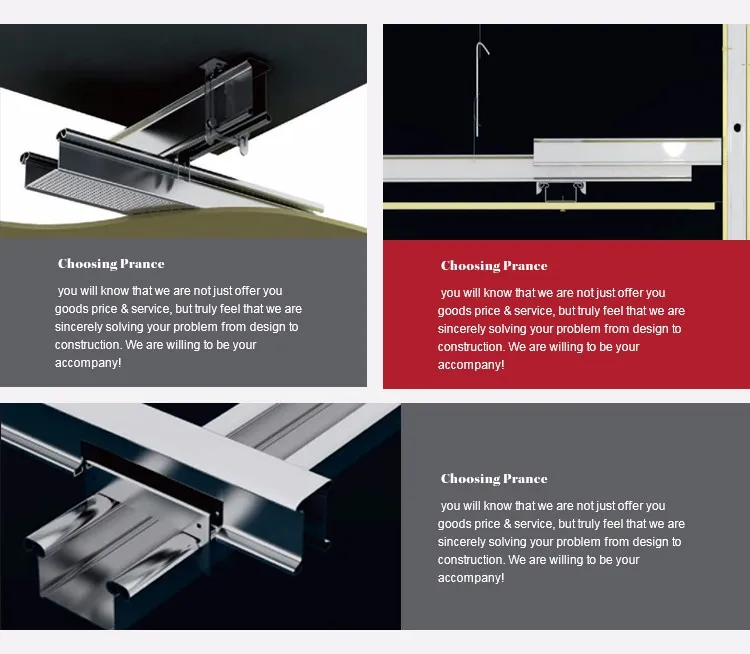 Choosing Prance

you will know that we are not just offer you goods price & service, but truly feel that we are sincerely solving your problem from design to construction. We are willing to be your accompany!

Choosing Prance

you will know that we are not just offer you goods price & service, but truly feel that we are sincerely solving your problem from design to construction. We are willing to be your accompany!

Choosing Prance

you will know that we are not just offer you goods price & service, but truly feel that we are sincerely solving your problem from design to construction. We are willing to be your accompany!