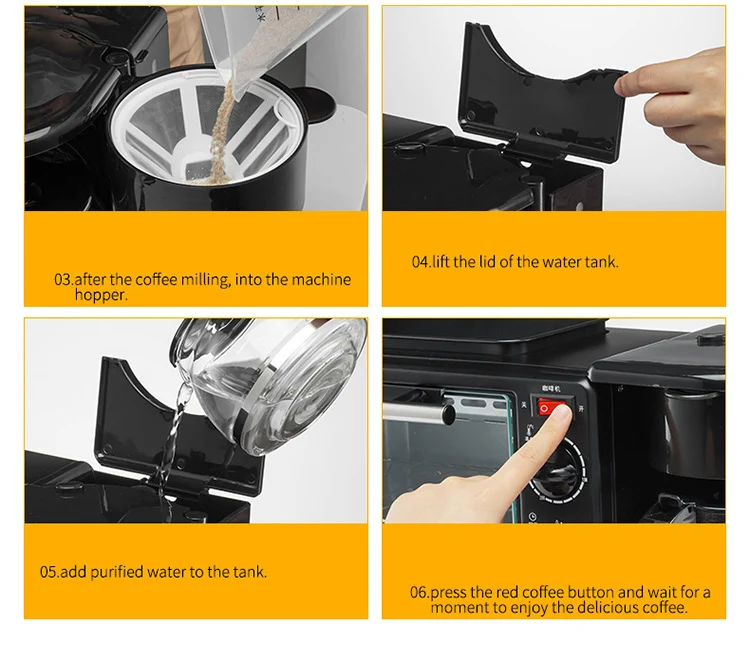 03.after the coffee milling, into the machine hopper.

04.lift the lid of the water tank.

05.add purified water to the tank.

咖啡机

关

开

06.press the red coffee button and wait for a moment to enjoy the delicious coffee.