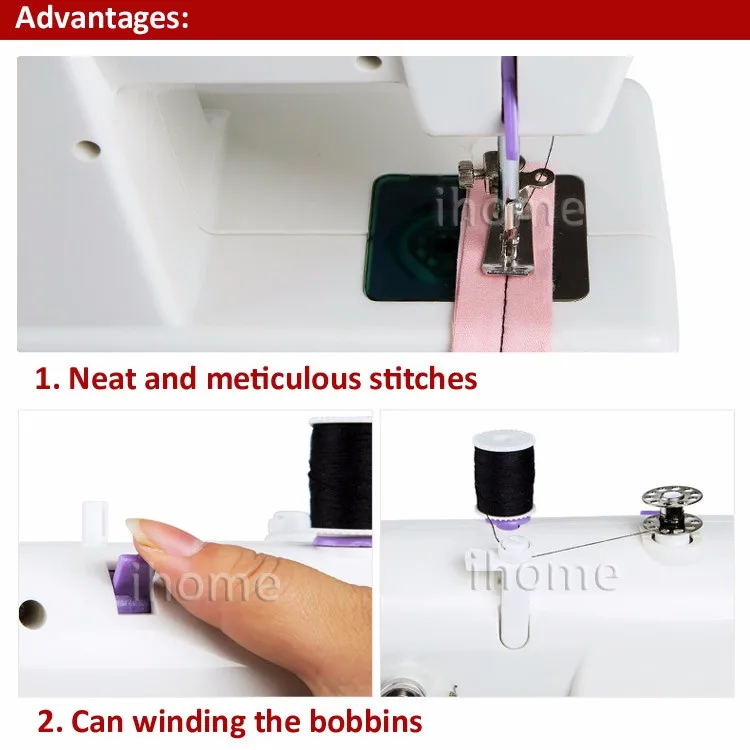 Advantages:

ihome

1. Neat and meticulous stitches

ihome

ihome

2. Can winding the bobbins