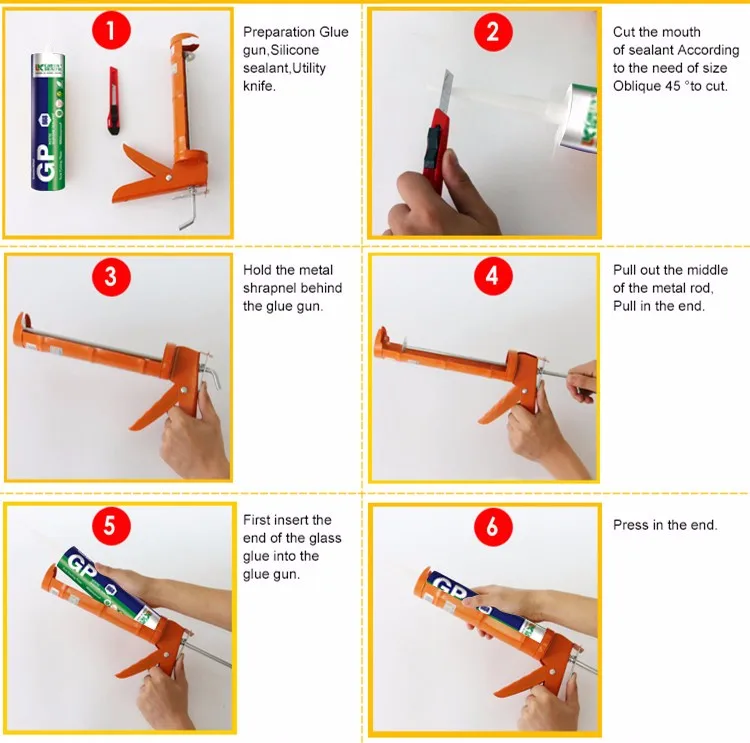 1

GP

Preparation Glue gun,Silicone sealant,Utility knife.

2

Cut the mouth of sealant According to the need of size Oblique 45 °to cut.

3

Hold the metal shrapnel behind the glue gun.

4

Pull out the middle of the metal rod, Pull in the end.

5

GP

First insert the end of the glass glue into the glue gun.

6

GP

Press in the end.