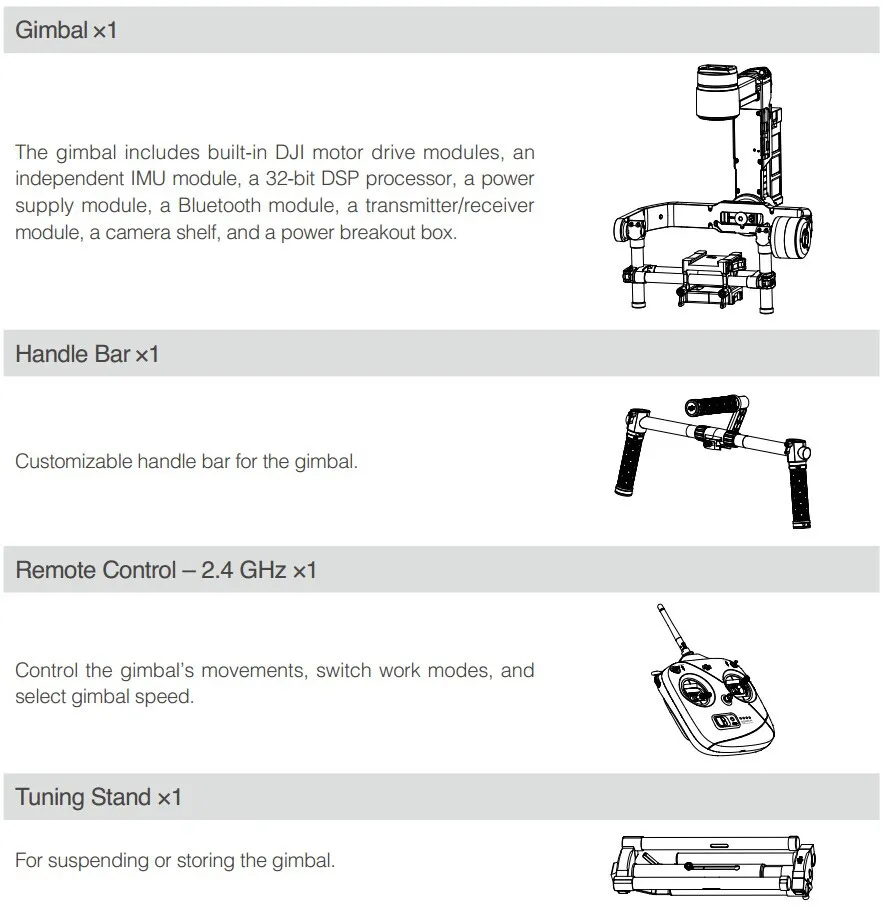 Gimbal ×1

The gimbal includes built-in DJI motor drive modules, an independent IMU module, a 32-bit DSP processor, a power supply module, a Bluetooth module, a transmitter/receiver module, a camera shelf, and a power breakout box.

Handle Bar ×1

Customizable handle bar for the gimbal.

Remote Control – 2.4 GHz ×1

Control the gimbal's movements, switch work modes, and select gimbal speed.

Tuning Stand ×1

For suspending or storing the gimbal.