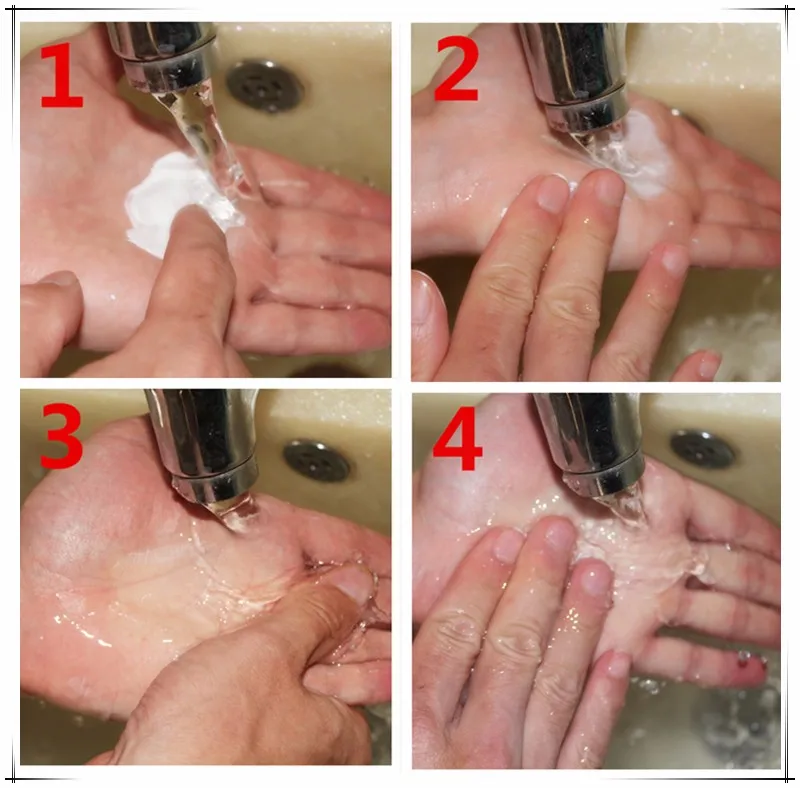 1
2
3
4