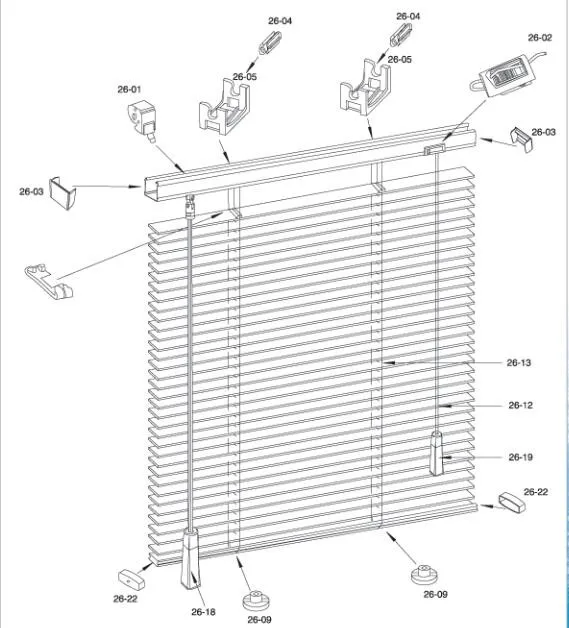 26-04
26-04
26-02
26-05
26-05
26-01
26-03
26-03
26-13
26-12
26-19
26-22
26-22
26-18
26-09
26-09