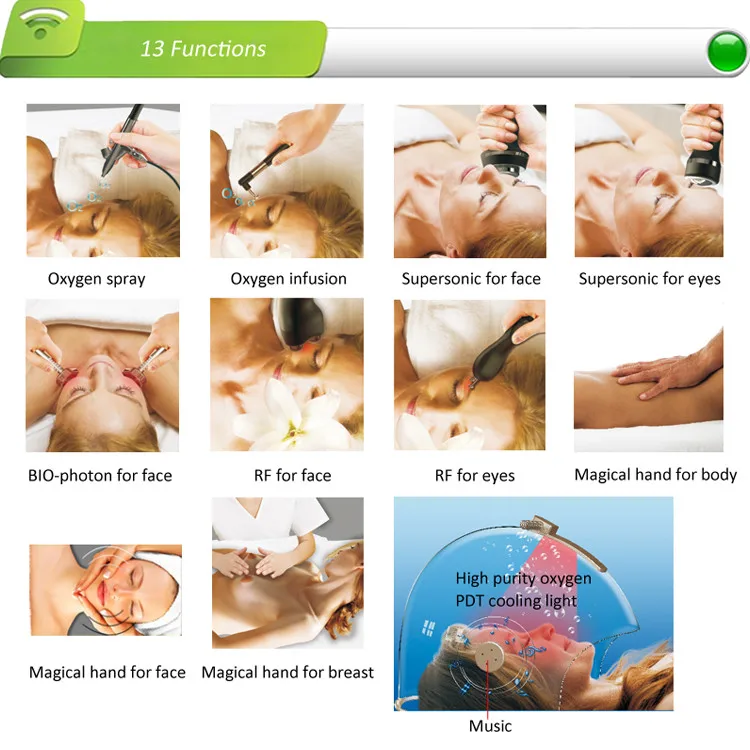 13 Functions

Oxygen spray

Oxygen infusion

Supersonic for face

Supersonic for eyes

BIO-photon for face

RF for face

RF for eyes

Magical hand for body

Magical hand for face

Magical hand for breast

High purity oxygen
PDT cooling light

Music