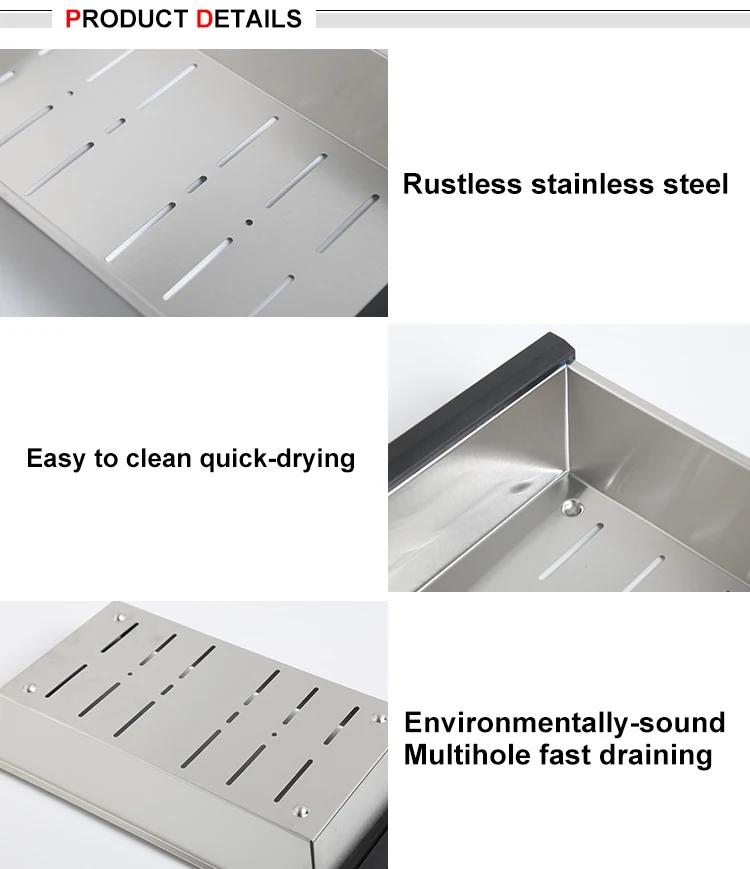 PRODUCT DETAILS

Rustless stainless steel

Easy to clean quick-drying

Environmentally-sound
Multihole fast draining