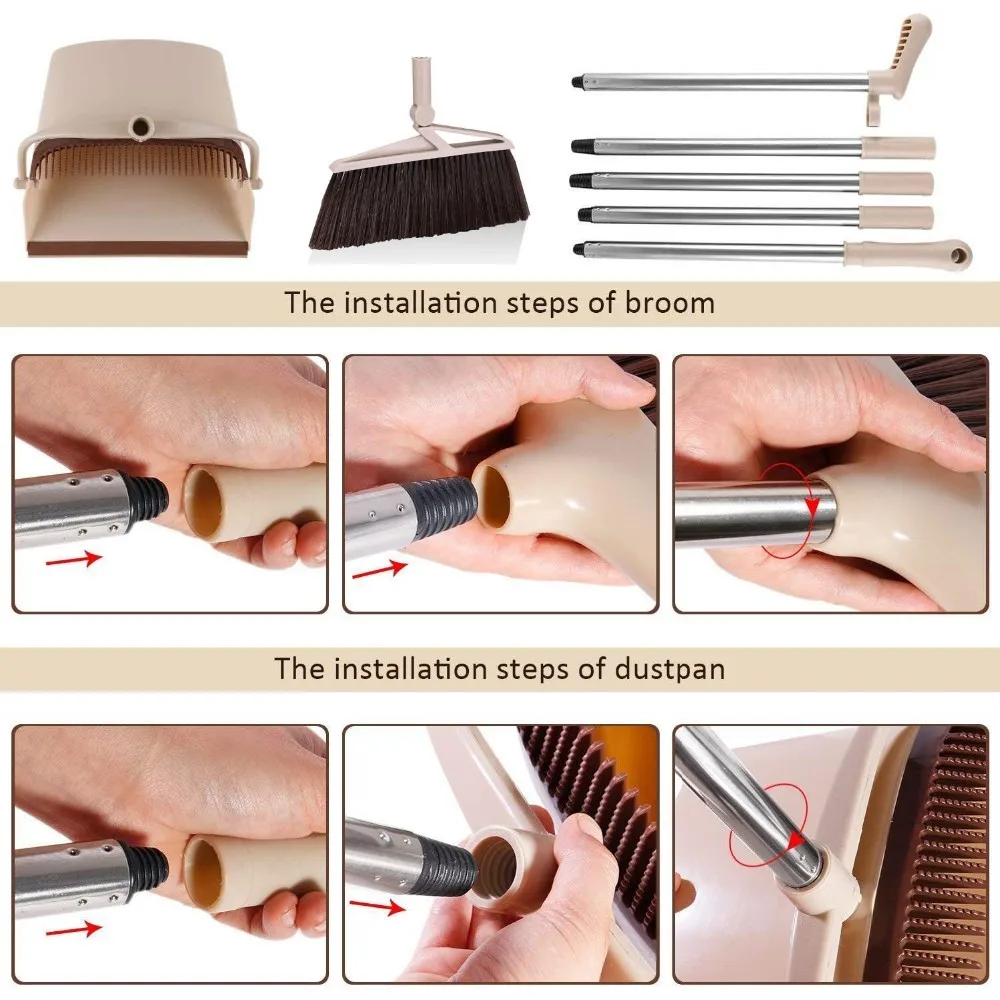 The installation steps of broom

The installation steps of dustpan