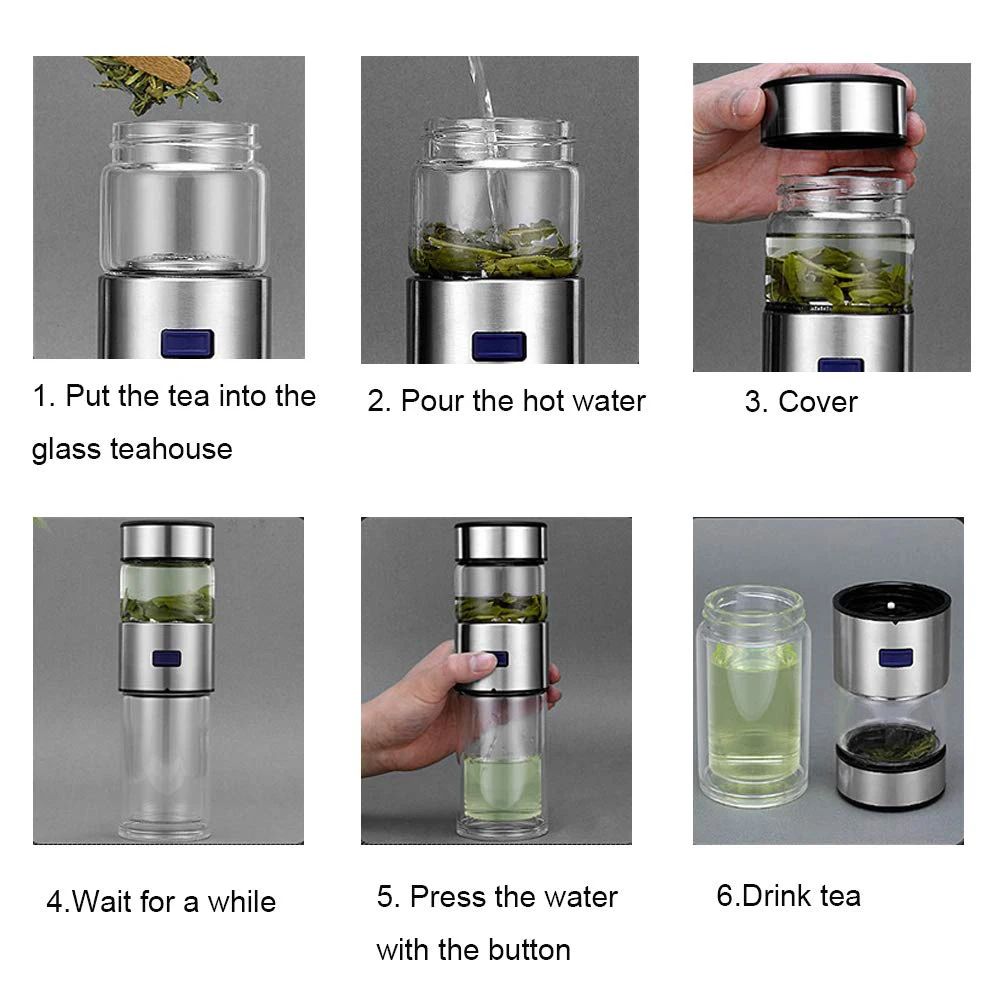 1. Put the tea into the glass teahouse

2. Pour the hot water

3. Cover

4.Wait for a while

5. Press the water with the button

6.Drink tea