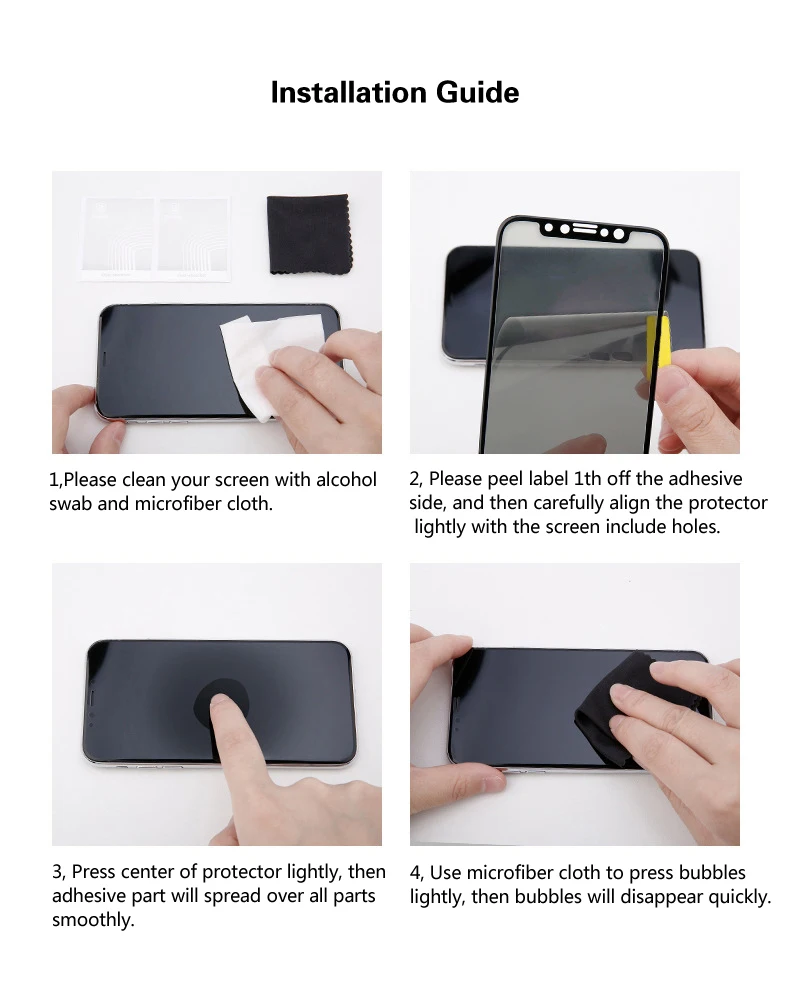 Installation Guide

1,Please clean your screen with alcohol swab and microfiber cloth.

2, Please peel label 1th off the adhesive side, and then carefully align the protector lightly with the screen include holes.

3, Press center of protector lightly, then adhesive part will spread over all parts smoothly.

4, Use microfiber cloth to press bubbles lightly, then bubbles will disappear quickly.