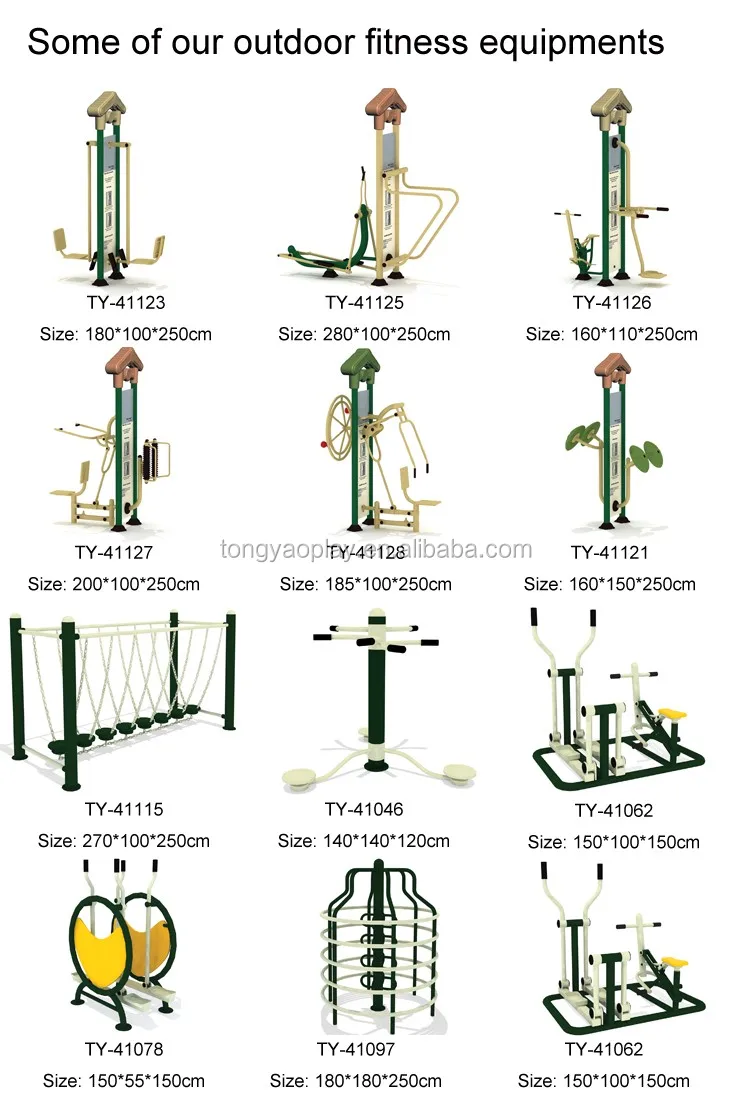 Some of our outdoor fitness equipments

TY-41123
Size: 180*100*250cm

TY-41125
Size: 280*100*250cm

TY-41126
Size: 160*110*250cm

TY-41127
Size: 200*100*250cm

TY-41128
Size: 185*100*250cm

TY-41121
Size: 160*150*250cm

tongyaoplay.en.alibaba.com

TY-41115
Size: 270*100*250cm

TY-41046
Size: 140*140*120cm

TY-41062
Size: 150*100*150cm

TY-41078
Size: 150*55*150cm

TY-41097
Size: 180*180*250cm

TY-41062
Size: 150*100*150cm