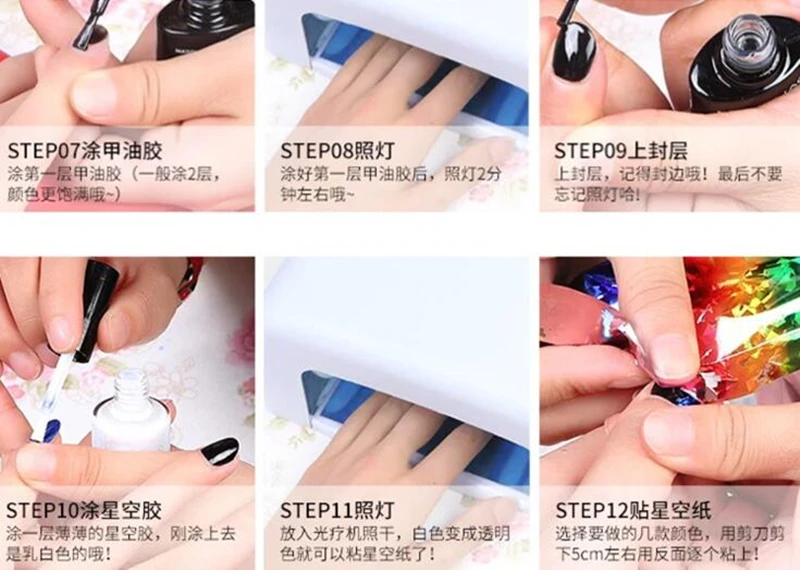 STEP07涂甲油胶
涂第一层甲油胶（一般涂2层，颜色更饱满哦~）

STEP08照灯
涂好第一层甲油胶后，照灯2分钟左右哦~

STEP09上封层
上封层，记得封边哦！最后不要忘记照灯哈！

STEP10涂星空胶
涂一层薄薄的星空胶，刚涂上去是乳白色的哦！

STEP11照灯
放入光疗机照干，白色变成透明色就可以粘星空纸了！

STEP12贴星空纸
选择要做的几款颜色，用剪刀剪下5cm左右用反面逐个粘上！