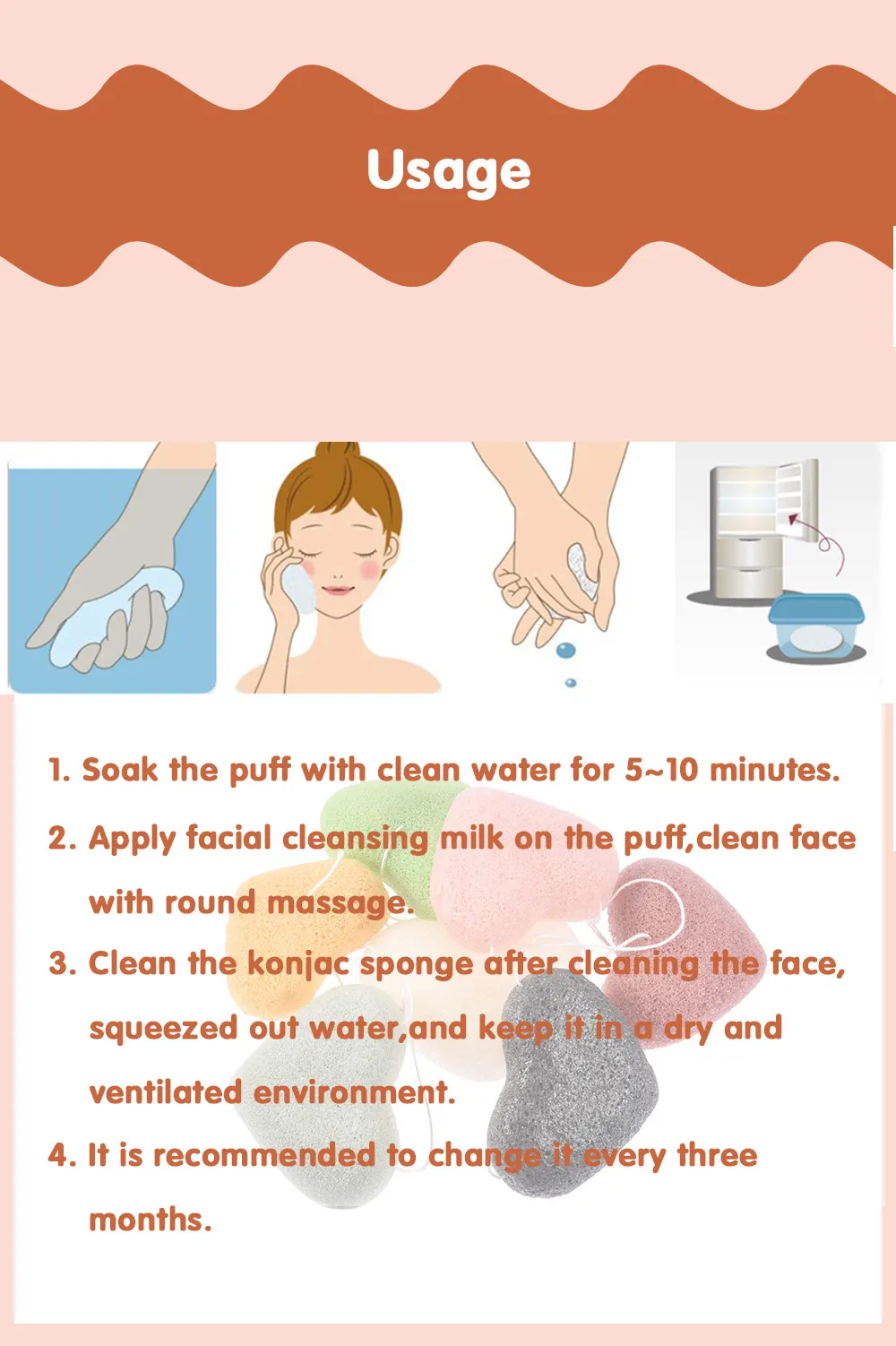 Usage

1. Soak the puff with clean water for 5~10 minutes.

2. Apply facial cleansing milk on the puff,clean face with round massage.

3. Clean the konjac sponge after cleaning the face, squeezed out water,and keep it in a dry and ventilated environment.

4. It is recommended to change it every three months.