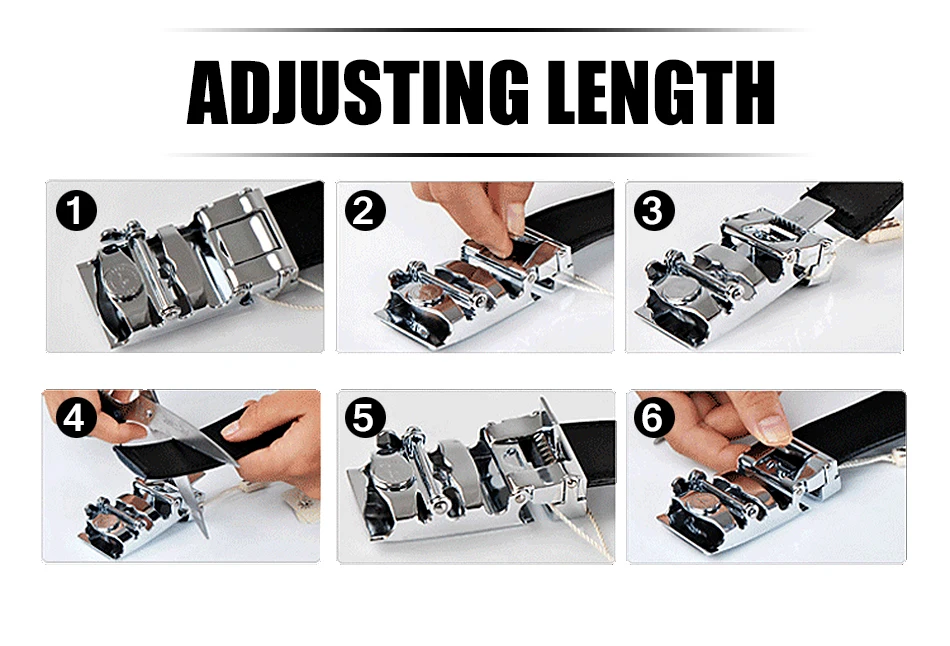 ADJUSTING LENGTH

1

2

3

4

5

6