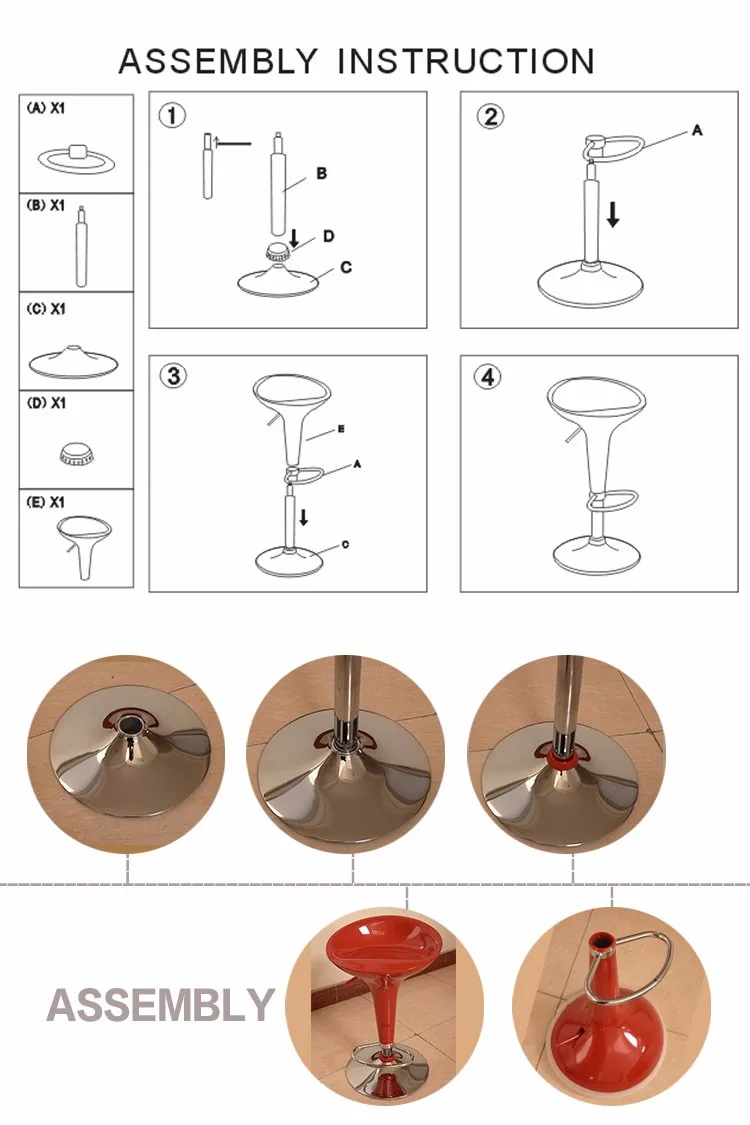 ASSEMBLY INSTRUCTION

(A) X1

(B) X1

(C) X1

(D) X1

(E) X1

①
B
D
C

②
A

③
E
A
C

④

ASSEMBLY