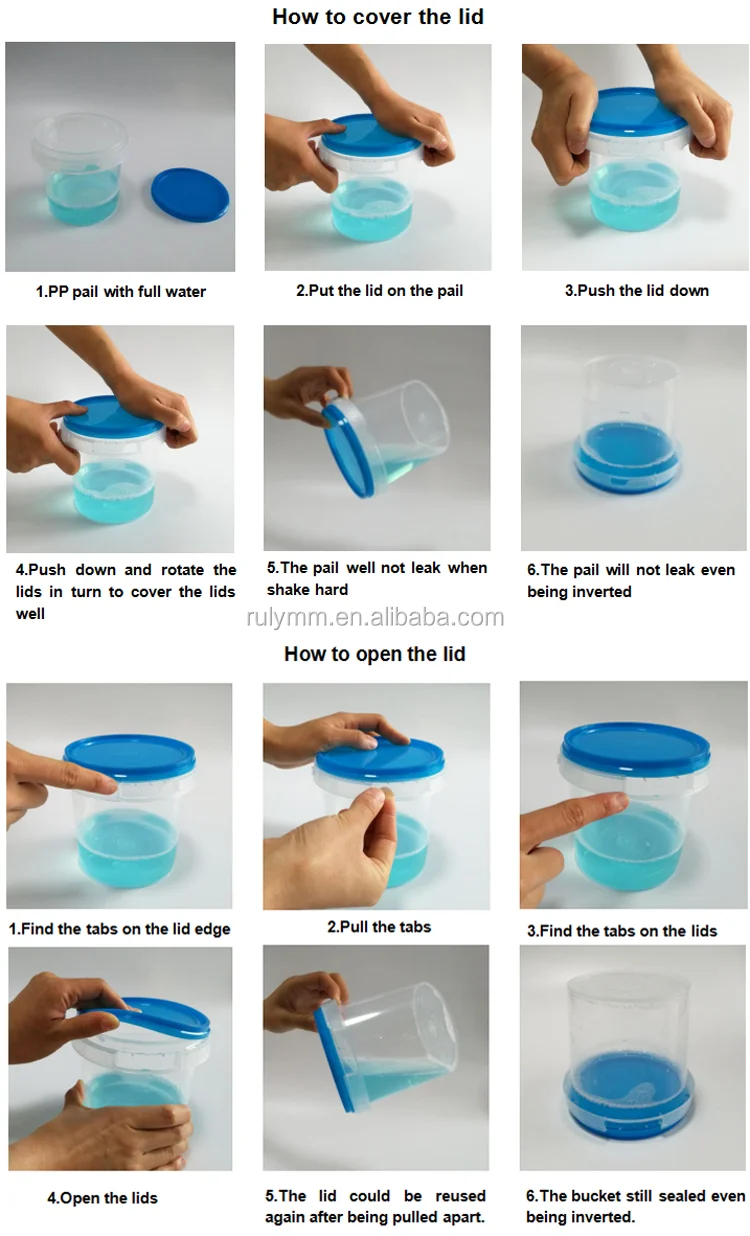 How to cover the lid

1.PP pail with full water

2.Put the lid on the pail

3.Push the lid down

4.Push down and rotate the lids in turn to cover the lids well

5.The pail well not leak when shake hard

6.The pail will not leak even being inverted

rulymm.en.alibaba.com

How to open the lid

1.Find the tabs on the lid edge

2.Pull the tabs

3.Find the tabs on the lids

4.Open the lids

5.The lid could be reused again after being pulled apart.

6.The bucket still sealed even being inverted.