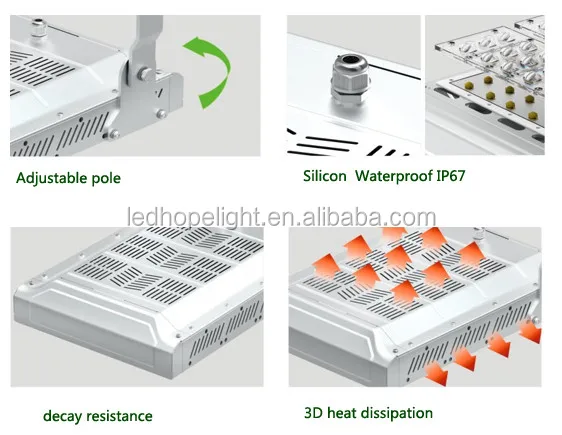 Adjustable pole

Silicon Waterproof IP67

ledhopelight.en.alibaba.com

decay resistance

3D heat dissipation