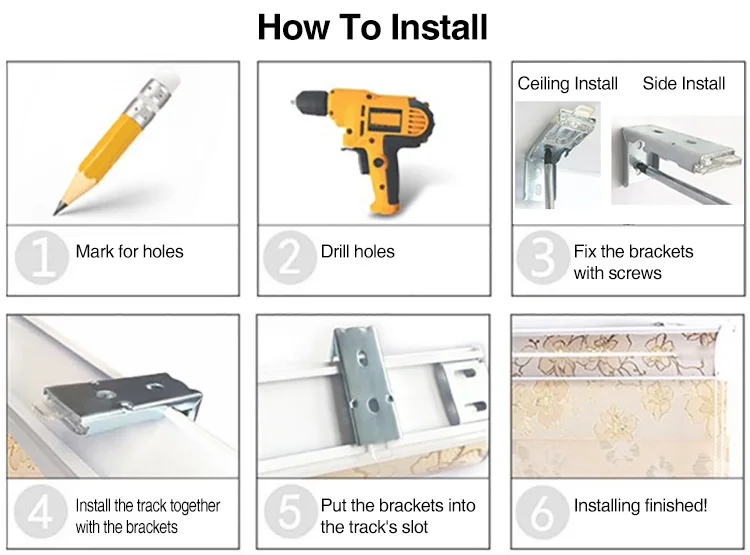 How To Install

1 Mark for holes

2 Drill holes

Ceiling Install Side Install

3 Fix the brackets with screws

4 Install the track together with the brackets

5 Put the brackets into the track's slot

6 Installing finished!