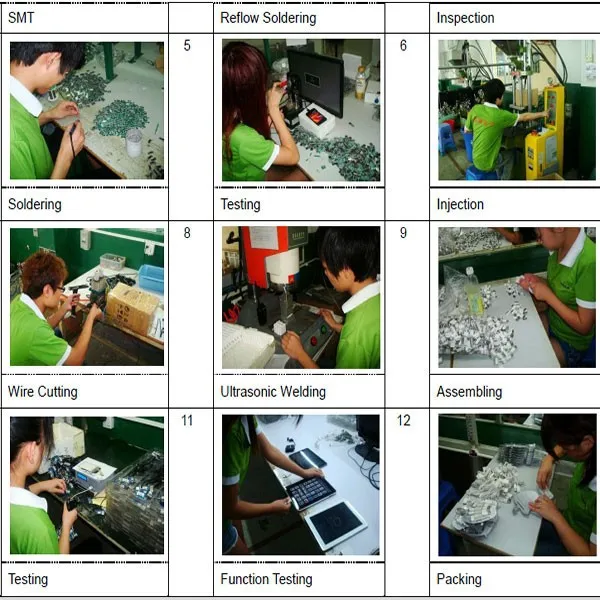 | SMT | | Reflow Soldering | | Inspection |
|---|---|---|---|---|
| | 5 | | 6 | |
| Soldering | | Testing | | Injection |
| | 8 | | 9 | |
| Wire Cutting | | Ultrasonic Welding | | Assembling |
| | 11 | | 12 | |
| Testing | | Function Testing | | Packing |