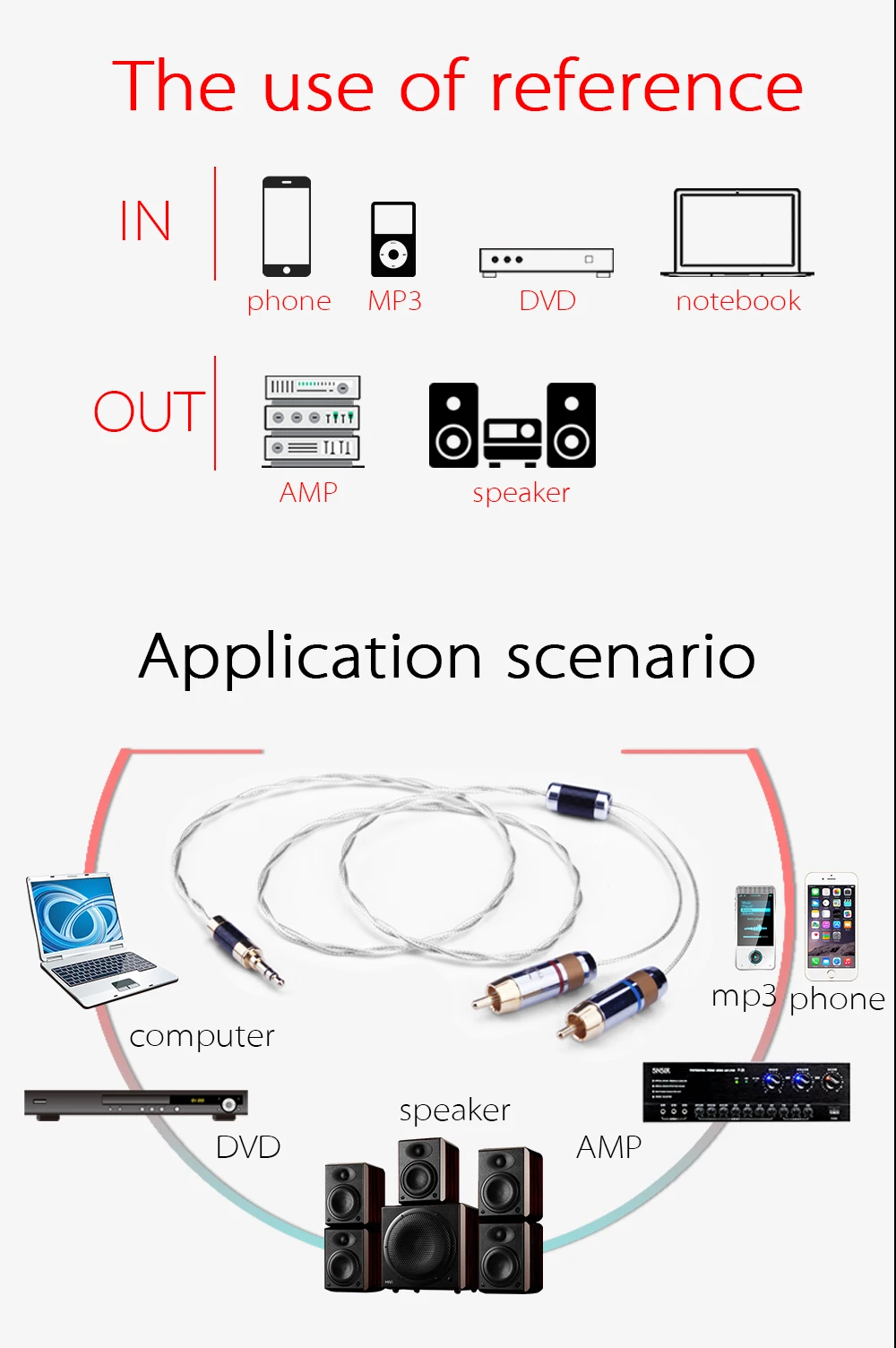 The use of reference

IN

phone MP3 DVD notebook

OUT

AMP speaker

Application scenario

computer

mp3 phone

DVD

speaker

AMP