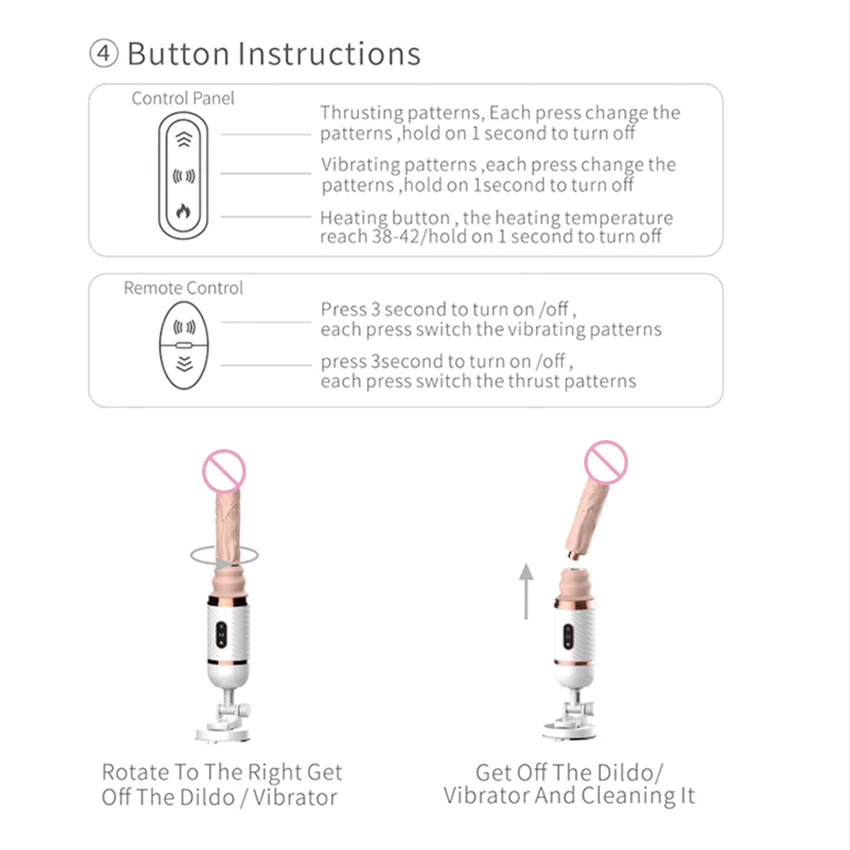 ④ Button Instructions

Control Panel

Thrusting patterns, Each press change the patterns ,hold on 1 second to turn off

Vibrating patterns ,each press change the patterns ,hold on 1second to turn off

Heating button , the heating temperature reach 38-42/hold on 1 second to turn off

Remote Control

Press 3 second to turn on /off , each press switch the vibrating patterns

press 3second to turn on /off , each press switch the thrust patterns

Rotate To The Right Get Off The Dildo / Vibrator

Get Off The Dildo/ Vibrator And Cleaning It