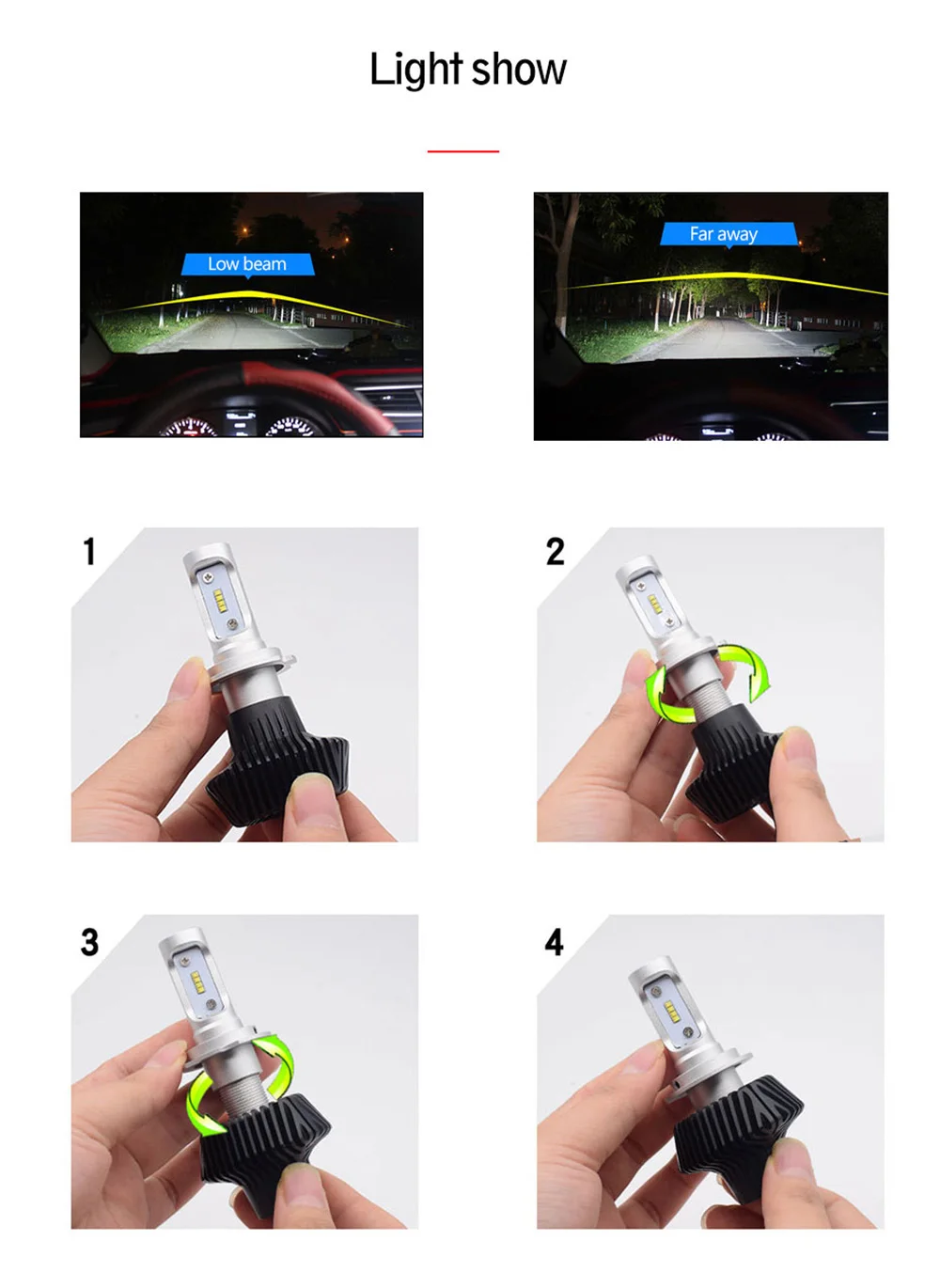 Light show

Low beam

Far away

1

2

3

4