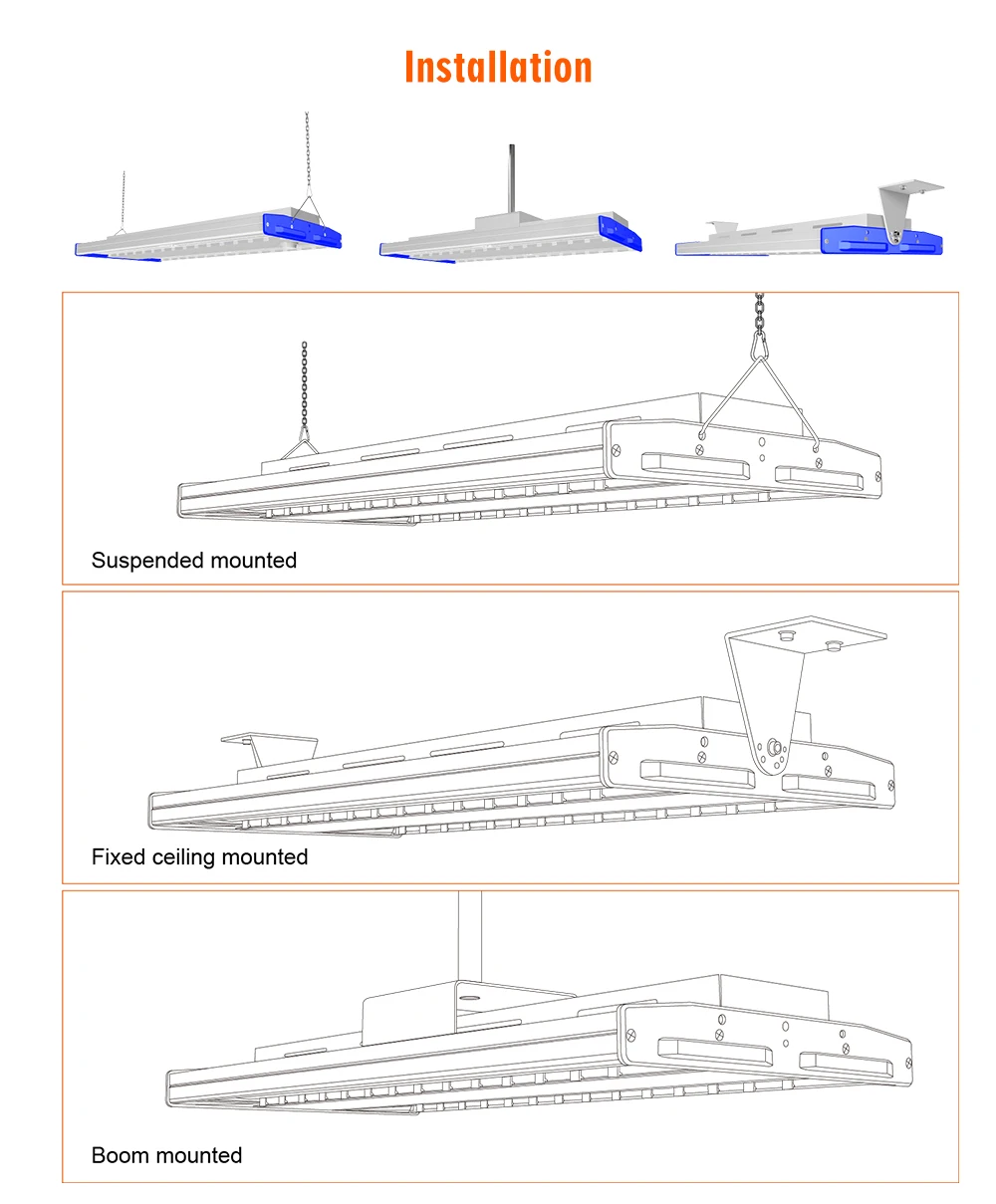 Installation

Suspended mounted

Fixed ceiling mounted

Boom mounted