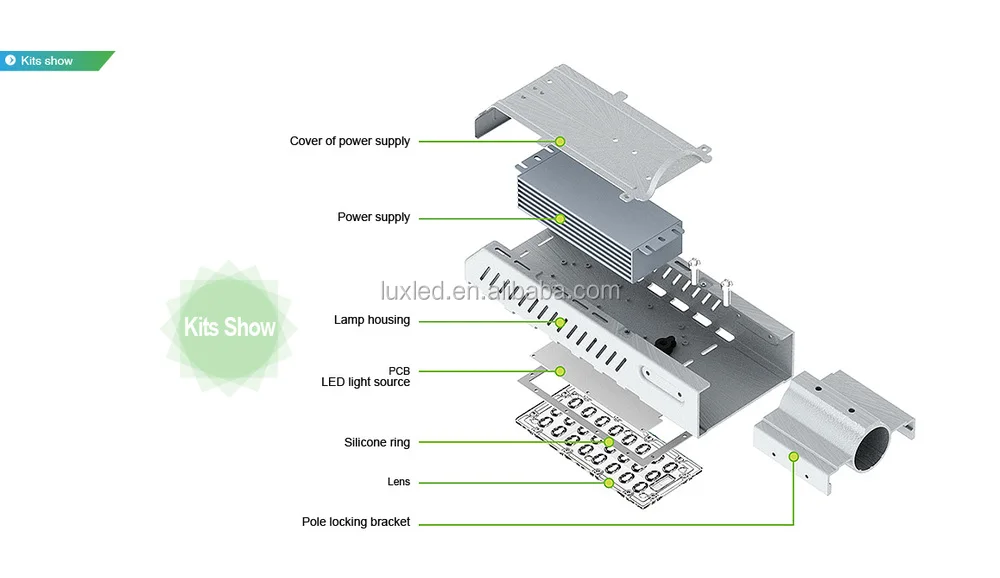 Kits show

Kits Show

Cover of power supply

Power supply

luxled.en.alibaba.com

Lamp housing

PCB
LED light source

Silicone ring

Lens

Pole locking bracket