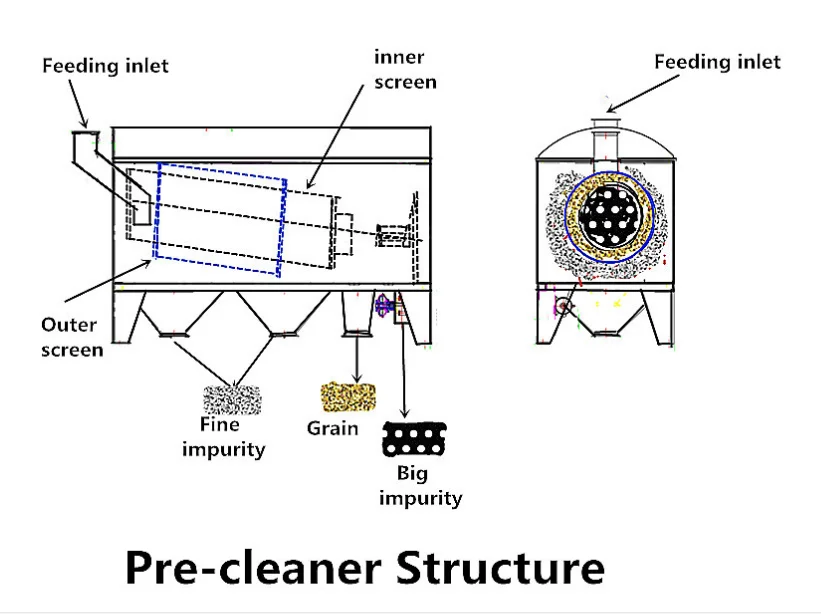 Feeding inlet

inner screen

Feeding inlet

Outer screen

Fine impurity

Grain

Big impurity

Pre-cleaner Structure