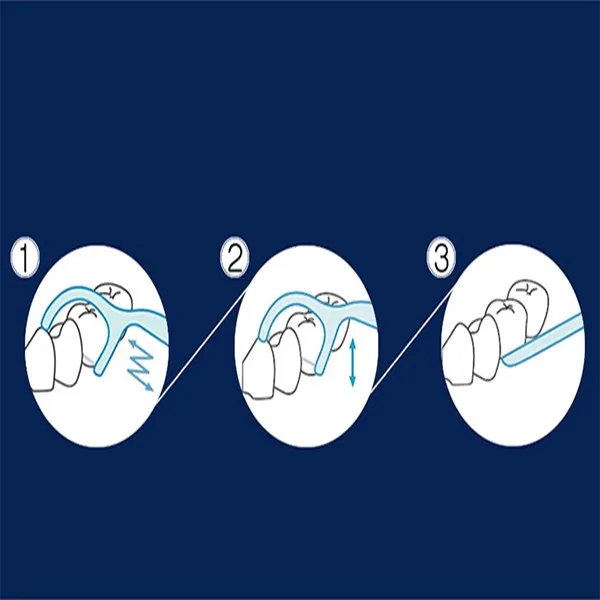 1
2
3