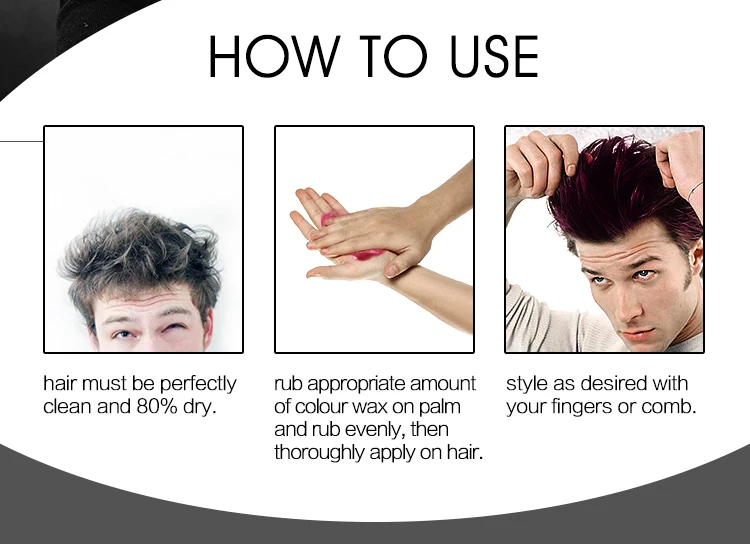 HOW TO USE

hair must be perfectly clean and 80% dry.

rub appropriate amount of colour wax on palm and rub evenly, then thoroughly apply on hair.

style as desired with your fingers or comb.