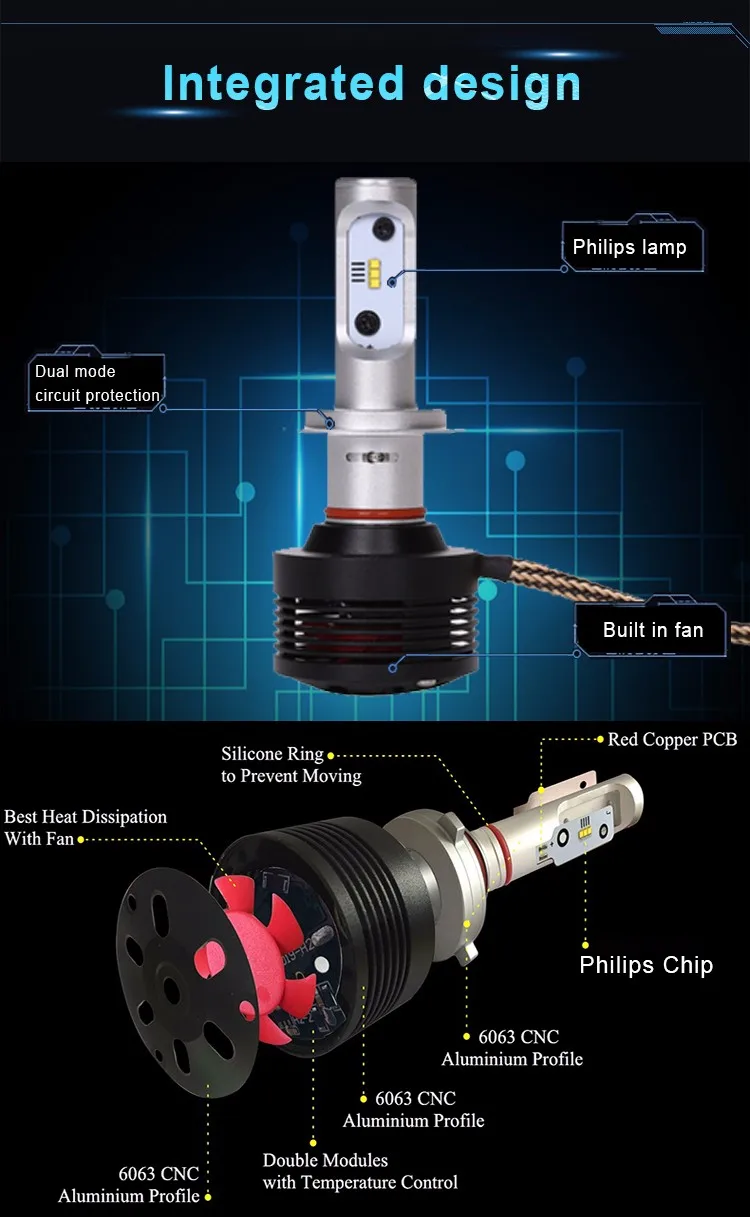 Integrated design

Philips lamp

Dual mode circuit protection

Built in fan

Silicone Ring to Prevent Moving

Red Copper PCB

Best Heat Dissipation With Fan

Philips Chip

6063 CNC Aluminium Profile

6063 CNC Aluminium Profile

Double Modules with Temperature Control

6063 CNC Aluminium Profile