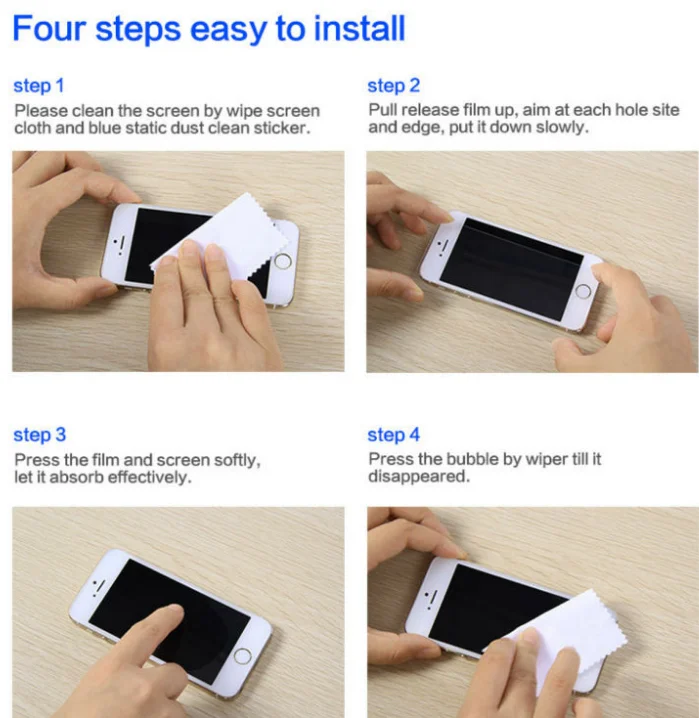 Four steps easy to install

step 1
Please clean the screen by wipe screen cloth and blue static dust clean sticker.

step 2
Pull release film up, aim at each hole site and edge, put it down slowly.

step 3
Press the film and screen softly, let it absorb effectively.

step 4
Press the bubble by wiper till it disappeared.