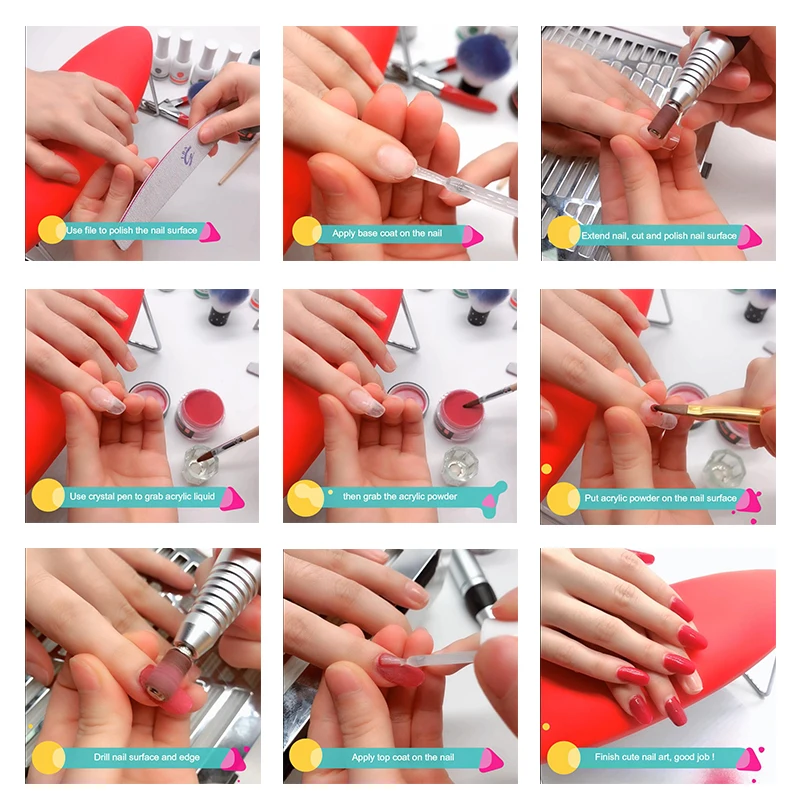 Use file to polish the nail surface

Apply base coat on the nail

Extend nail, cut and polish nail surface

Use crystal pen to grab acrylic liquid

then grab the acrylic powder

Put acrylic powder on the nail surface

Drill nail surface and edge

Apply top coat on the nail

Finish cute nail art, good job !