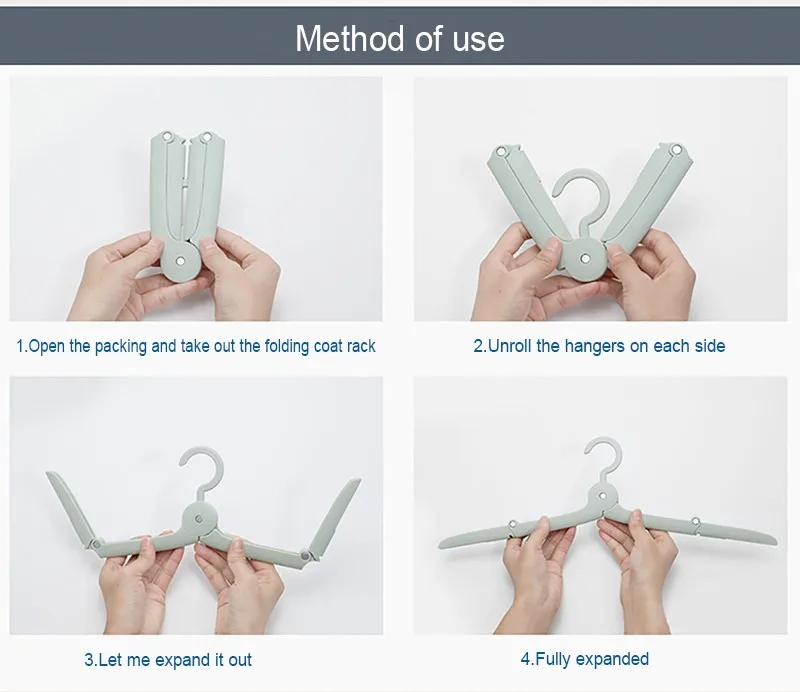 Method of use

1.Open the packing and take out the folding coat rack

2.Unroll the hangers on each side

3.Let me expand it out

4.Fully expanded