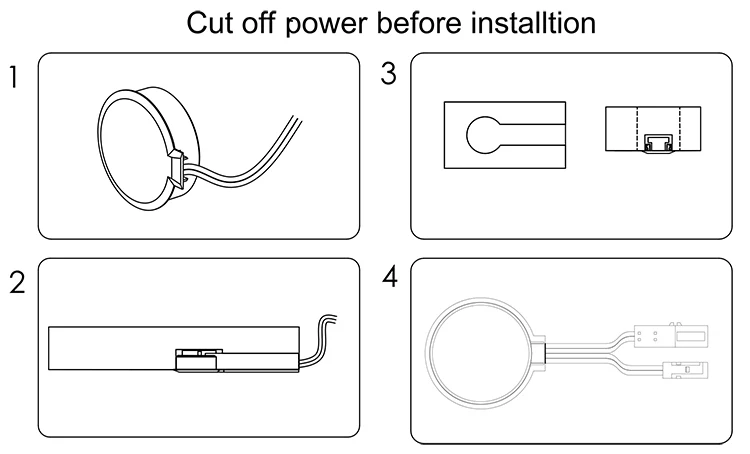 Cut off power before installtion

1

3

2

4