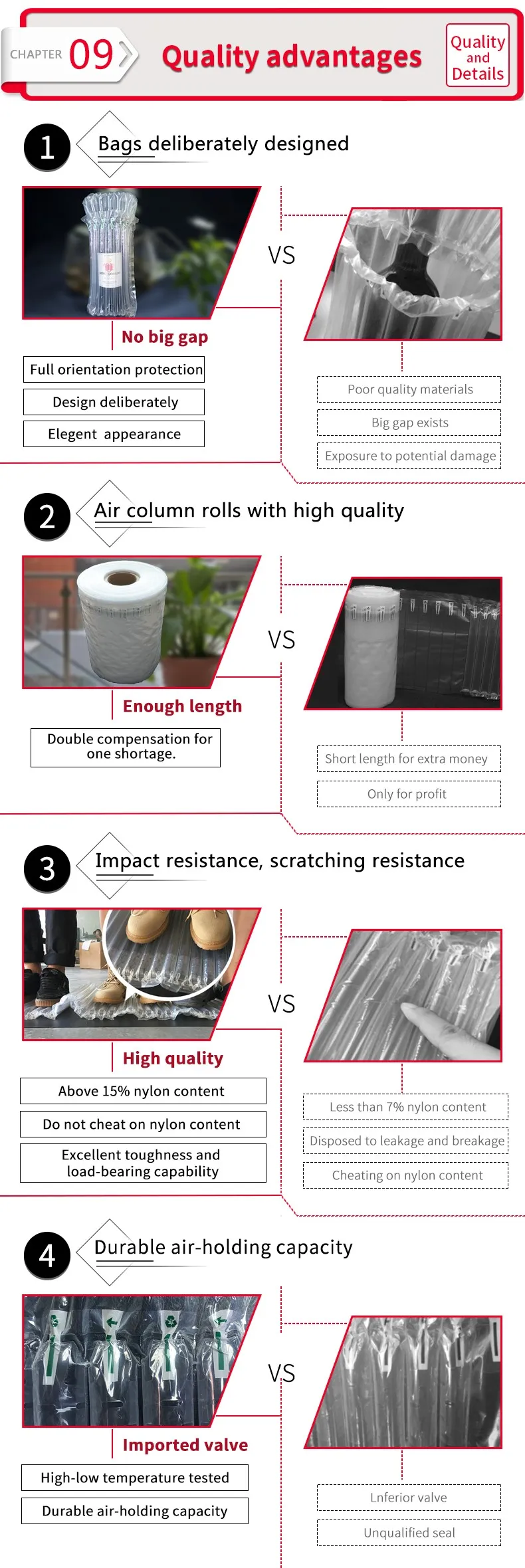 CHAPTER 09

Quality advantages

Quality and Details

1

Bags deliberately designed

VS

No big gap

Full orientation protection

Design deliberately

Elegent appearance

Poor quality materials

Big gap exists

Exposure to potential damage

2

Air column rolls with high quality

VS

Enough length

Double compensation for one shortage.

Short length for extra money

Only for profit

3

Impact resistance, scratching resistance

VS

High quality

Above 15% nylon content

Do not cheat on nylon content

Excellent toughness and load-bearing capability

Less than 7% nylon content

Disposed to leakage and breakage

Cheating on nylon content

4

Durable air-holding capacity

VS

Imported valve

High-low temperature tested

Durable air-holding capacity

Lnferior valve

Unqualified seal