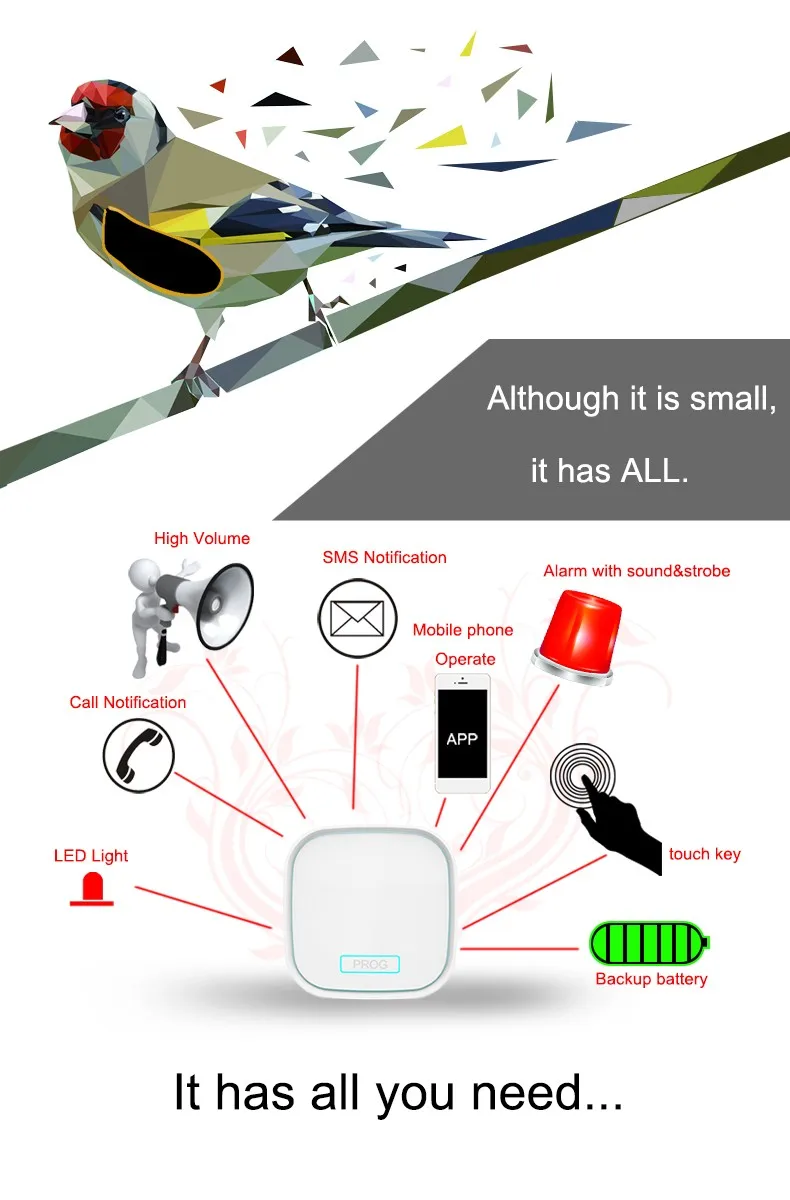 Although it is small,

it has ALL.

High Volume

SMS Notification

Alarm with sound&strobe

Mobile phone Operate

APP

Call Notification

LED Light

touch key

PROG

Backup battery

It has all you need...