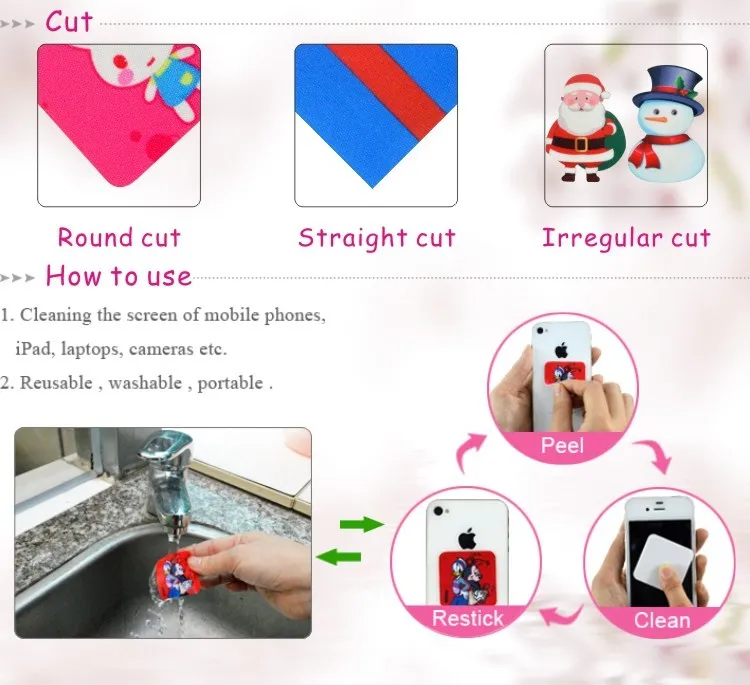 Cut

Round cut

Straight cut

Irregular cut

How to use

1. Cleaning the screen of mobile phones, iPad, laptops, cameras etc.

2. Reusable , washable , portable .

Peel

Clean

Restick