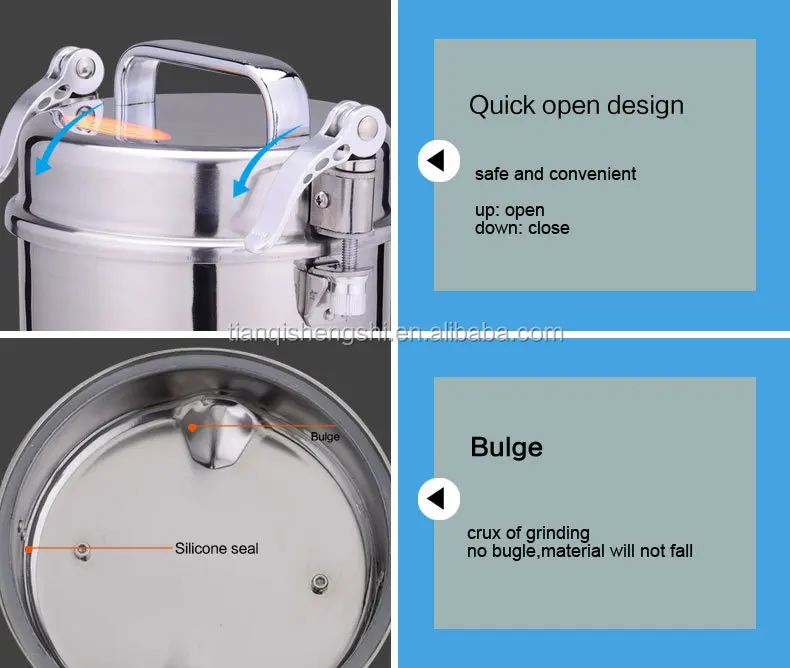 Quick open design

safe and convenient

up: open
down: close

tianqishengshi.en.alibaba.com

Bulge

Silicone seal

Bulge

crux of grinding
no bugle,material will not fall