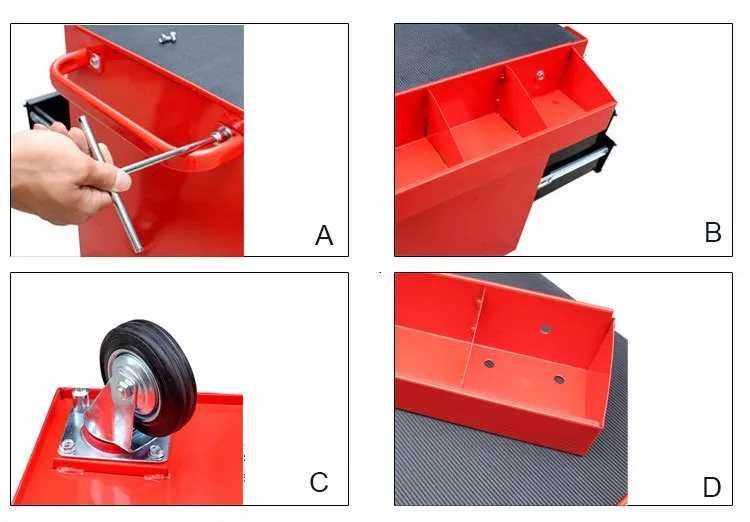 A

B

C

D