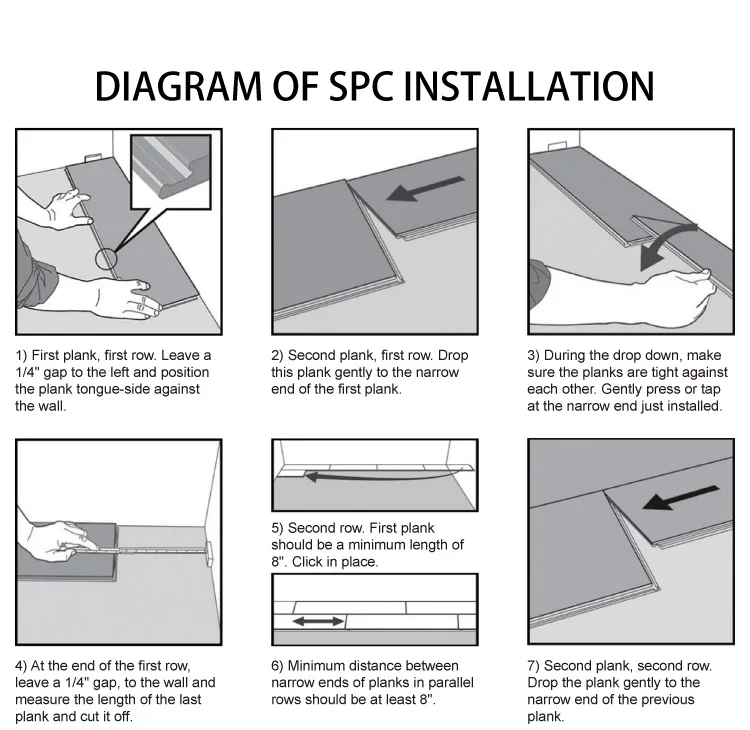 DIAGRAM OF SPC INSTALLATION

1) First plank, first row. Leave a 1/4" gap to the left and position the plank tongue-side against the wall.

2) Second plank, first row. Drop this plank gently to the narrow end of the first plank.

3) During the drop down, make sure the planks are tight against each other. Gently press or tap at the narrow end just installed.

4) At the end of the first row, leave a 1/4" gap, to the wall and measure the length of the last plank and cut it off.

5) Second row. First plank should be a minimum length of 8". Click in place.

6) Minimum distance between narrow ends of planks in parallel rows should be at least 8".

7) Second plank, second row. Drop the plank gently to the narrow end of the previous plank.