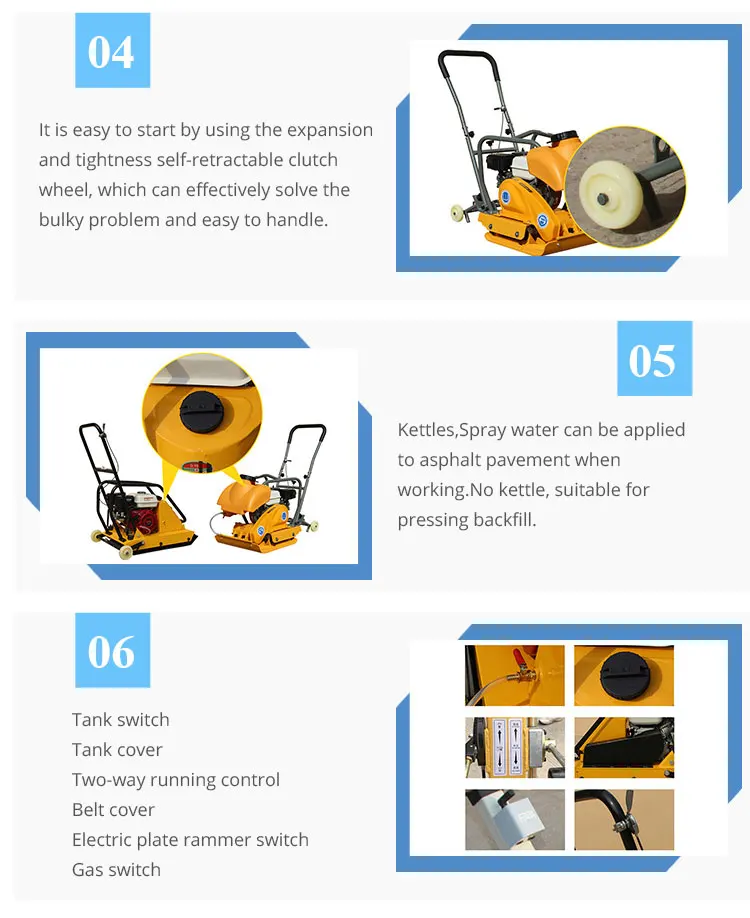 04

It is easy to start by using the expansion and tightness self-retractable clutch wheel, which can effectively solve the bulky problem and easy to handle.

05

Kettles,Spray water can be applied to asphalt pavement when working.No kettle, suitable for pressing backfill.

06

Tank switch
Tank cover
Two-way running control
Belt cover
Electric plate rammer switch
Gas switch