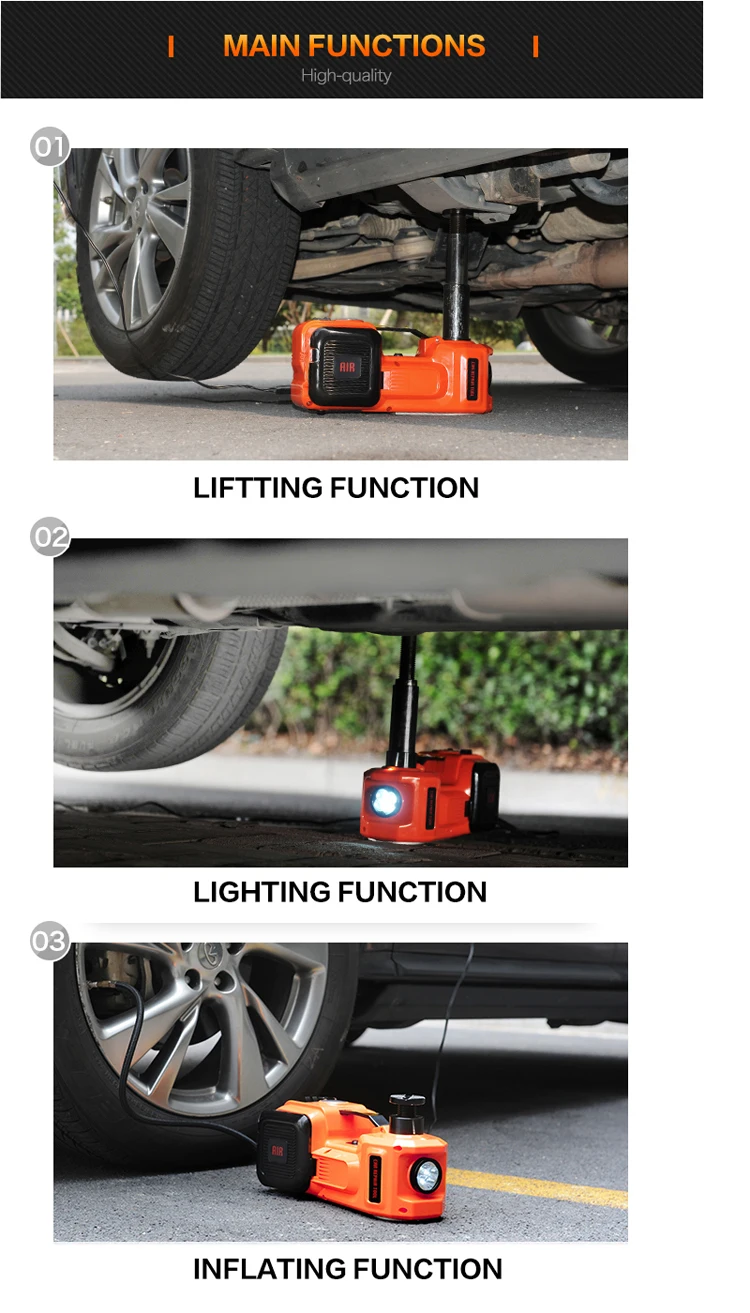 MAIN FUNCTIONS
High-quality

01

AIR

LIFTTING FUNCTION

02

LIGHTING FUNCTION

03

AIR

INFLATING FUNCTION