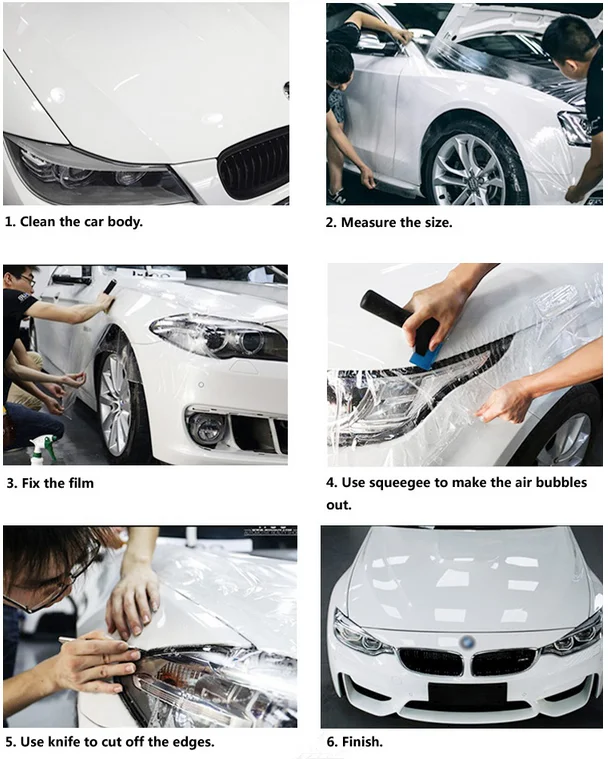 1. Clean the car body.

2. Measure the size.

3. Fix the film

4. Use squeegee to make the air bubbles out.

5. Use knife to cut off the edges.

6. Finish.