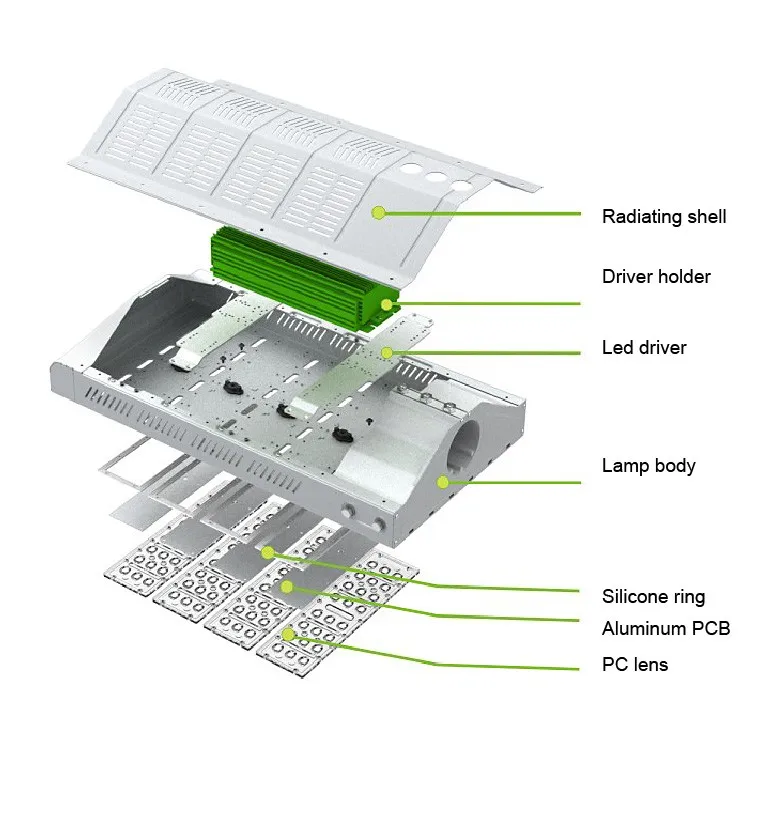 Radiating shell

Driver holder

Led driver

Lamp body

Silicone ring

Aluminum PCB

PC lens