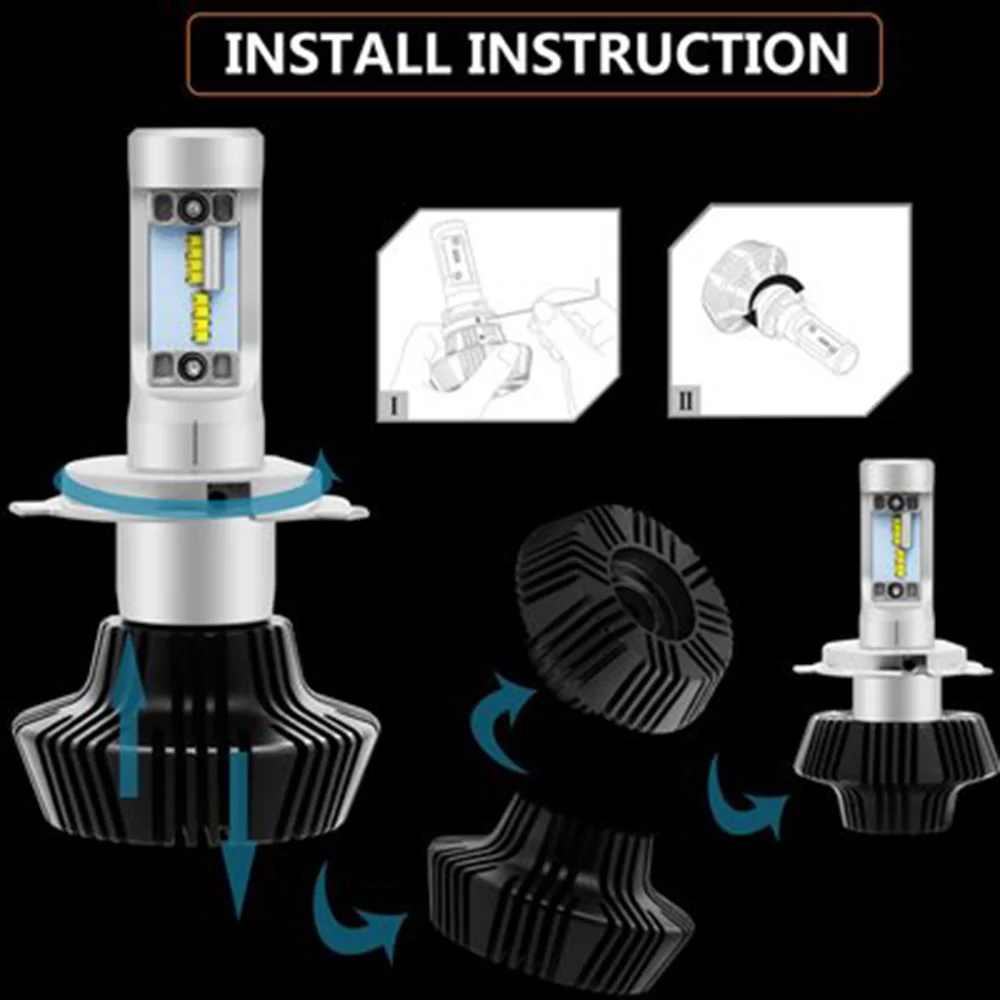 INSTALL INSTRUCTION

I

II