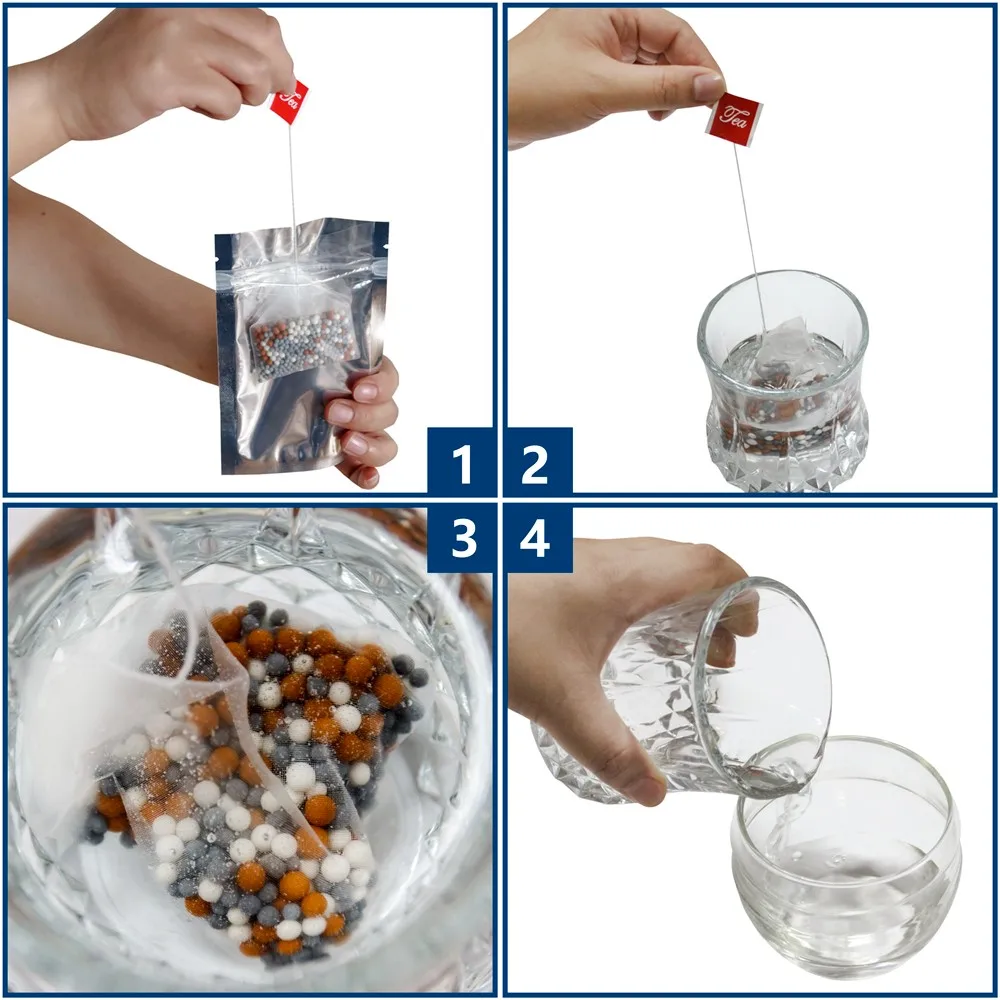 Tea

1

Tea

2

3

4